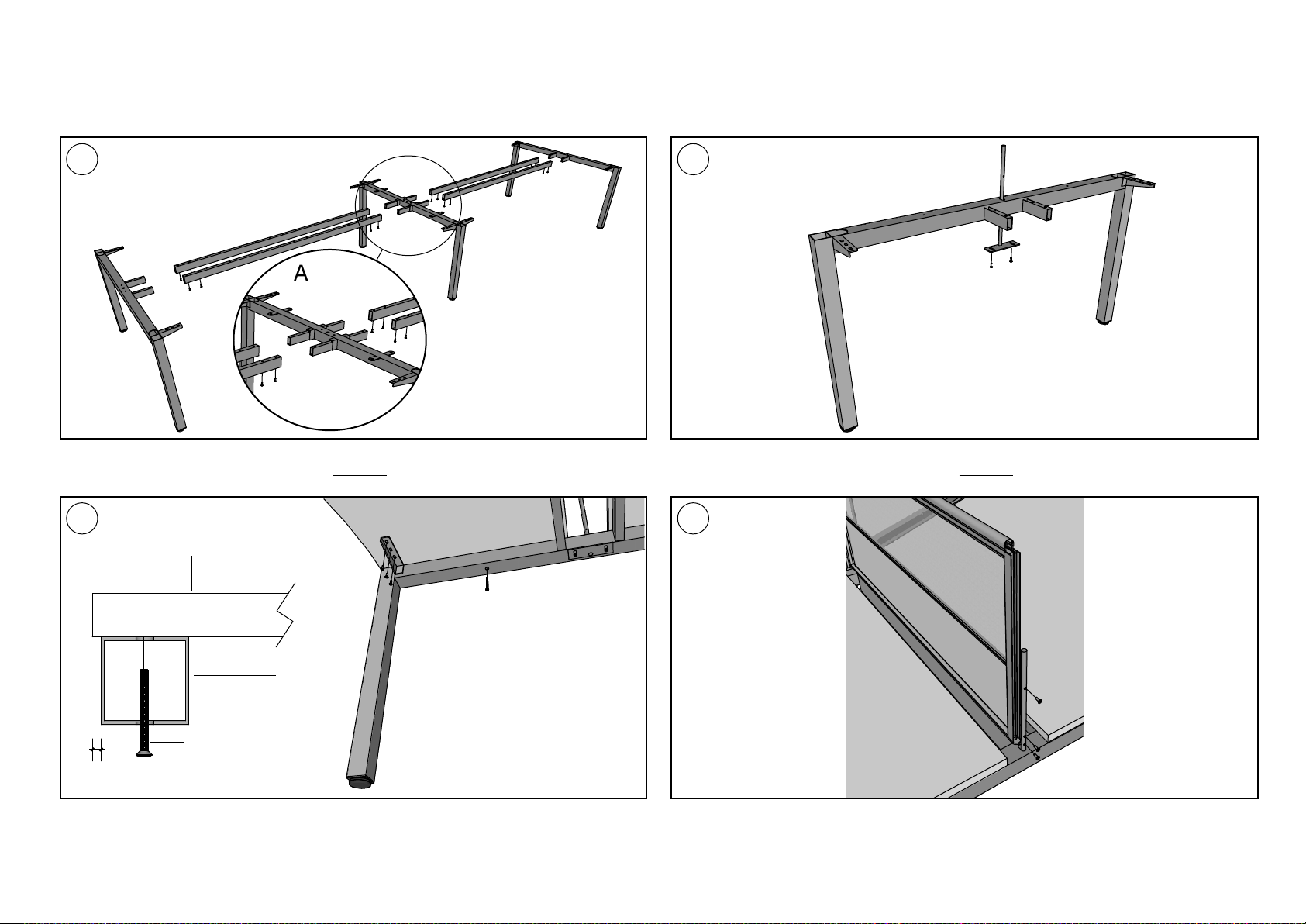 A