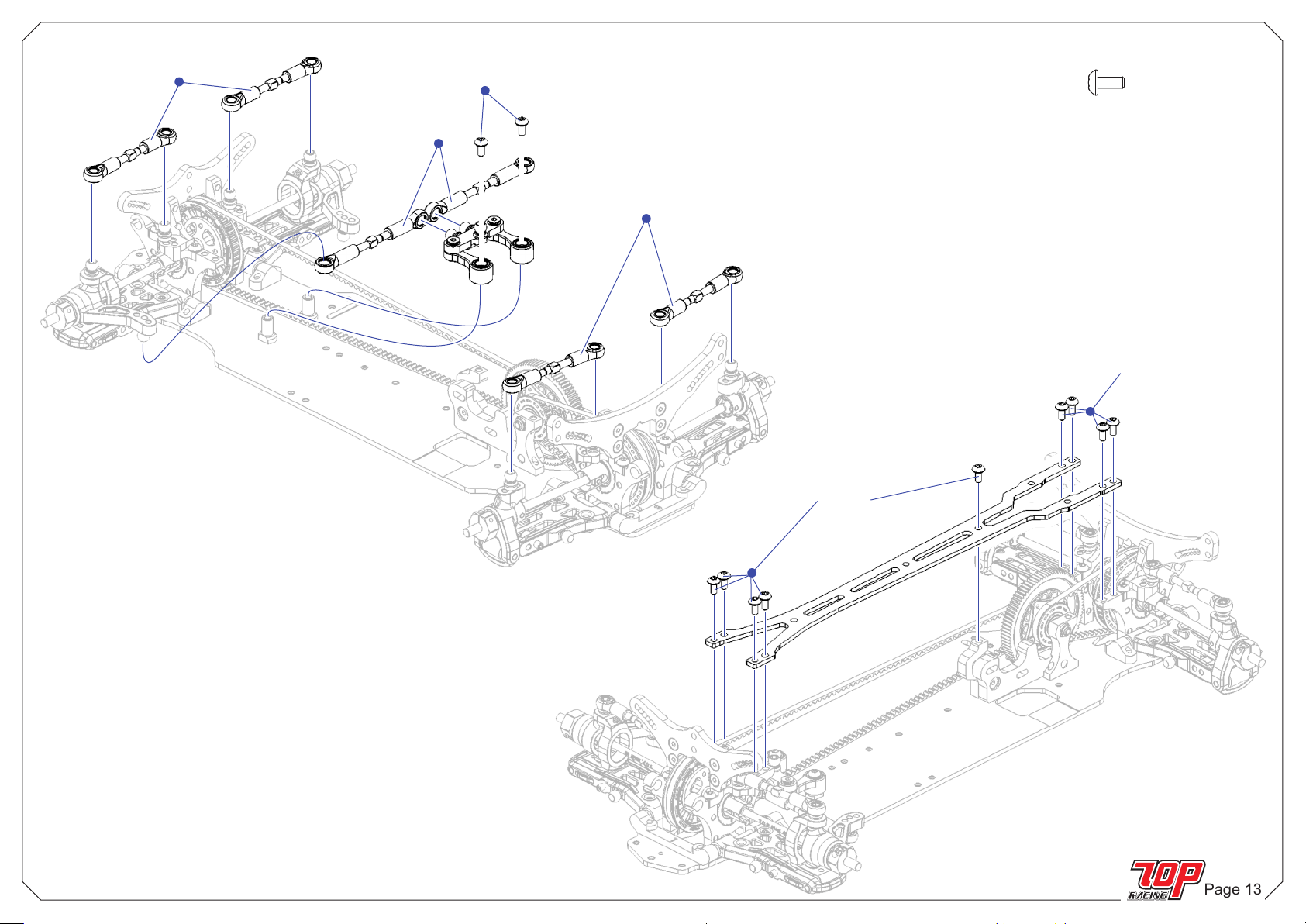 TOP RACING Page 13