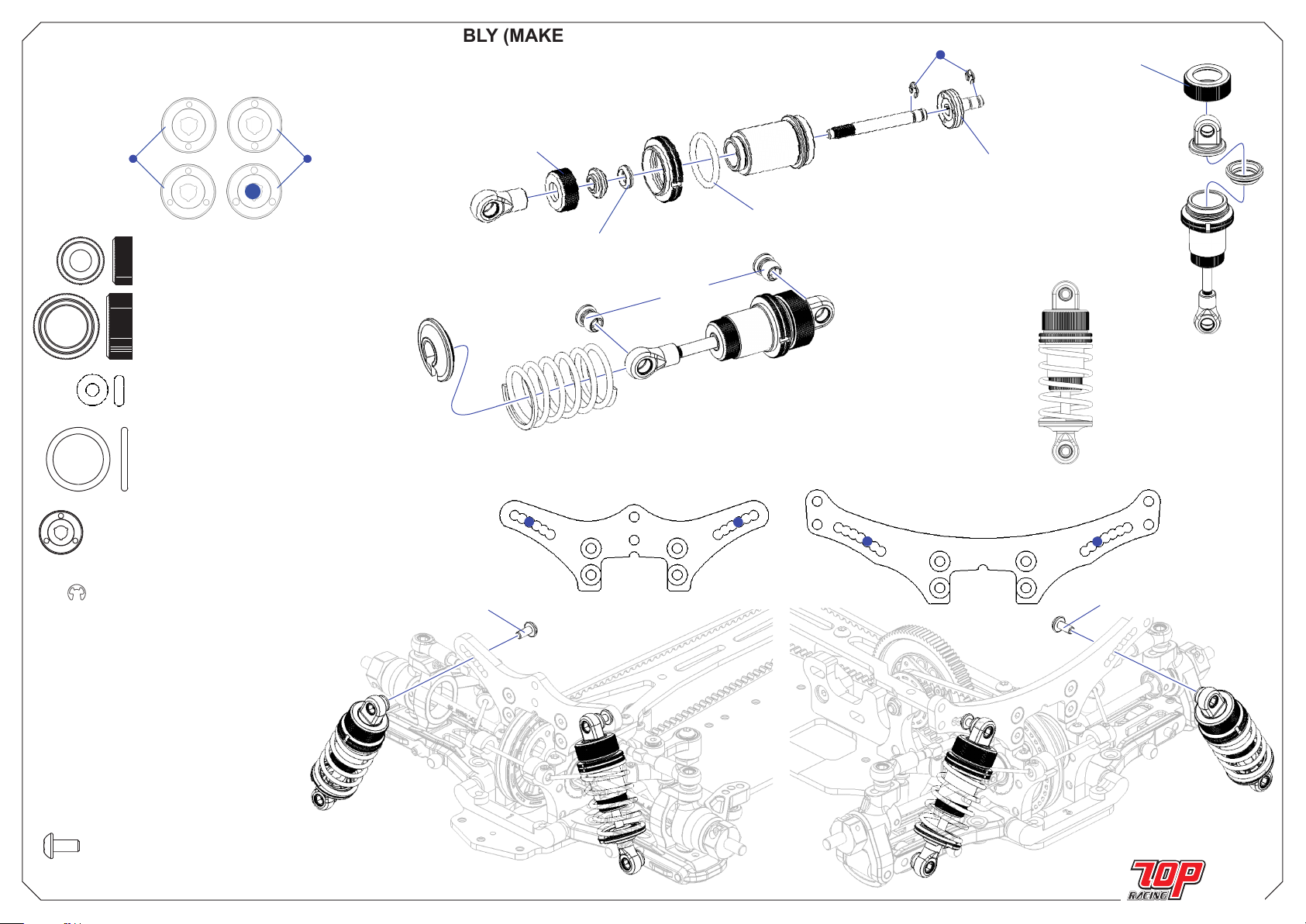 BLY (MAKE

TOP
RACING