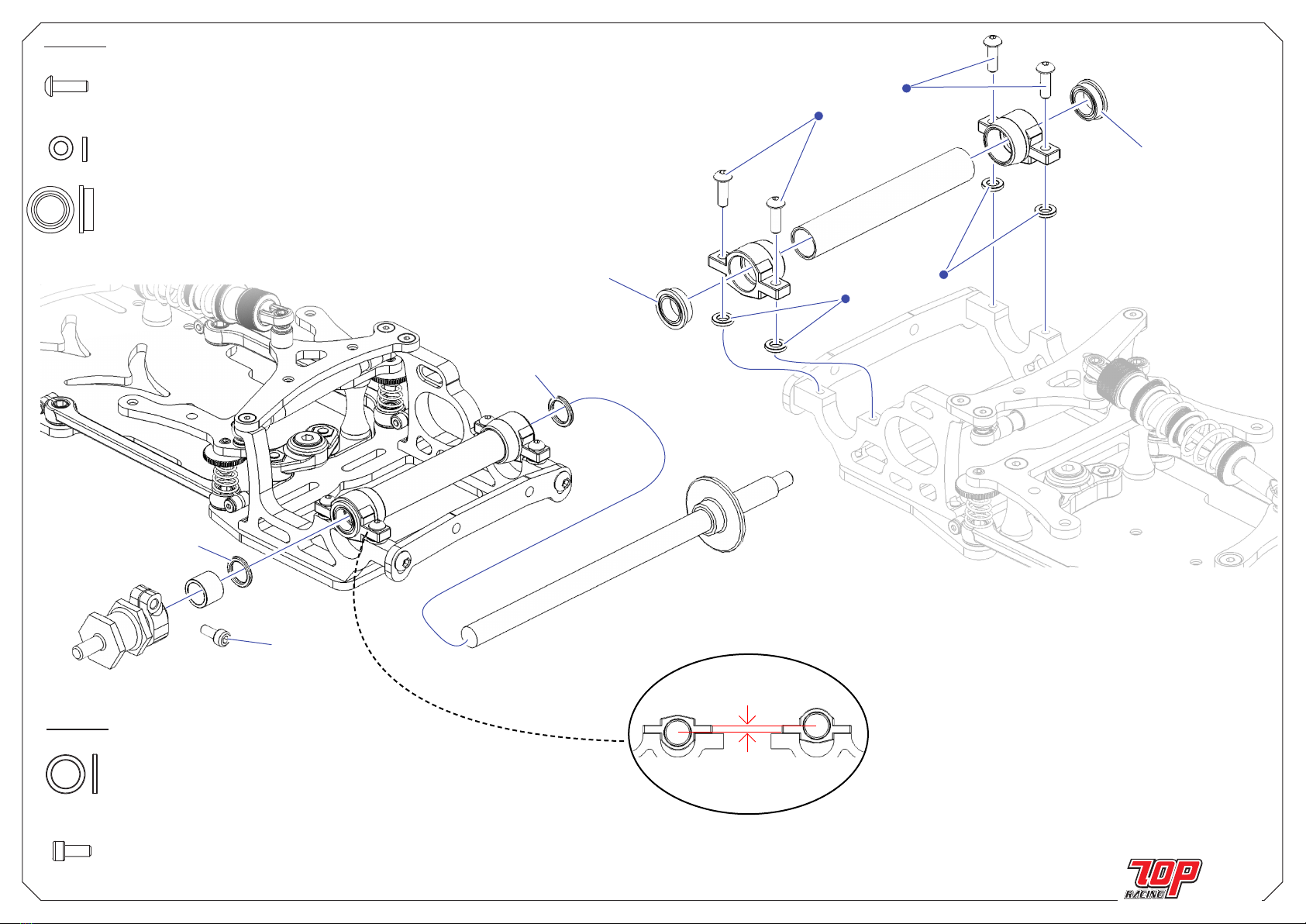 TOP
RACING