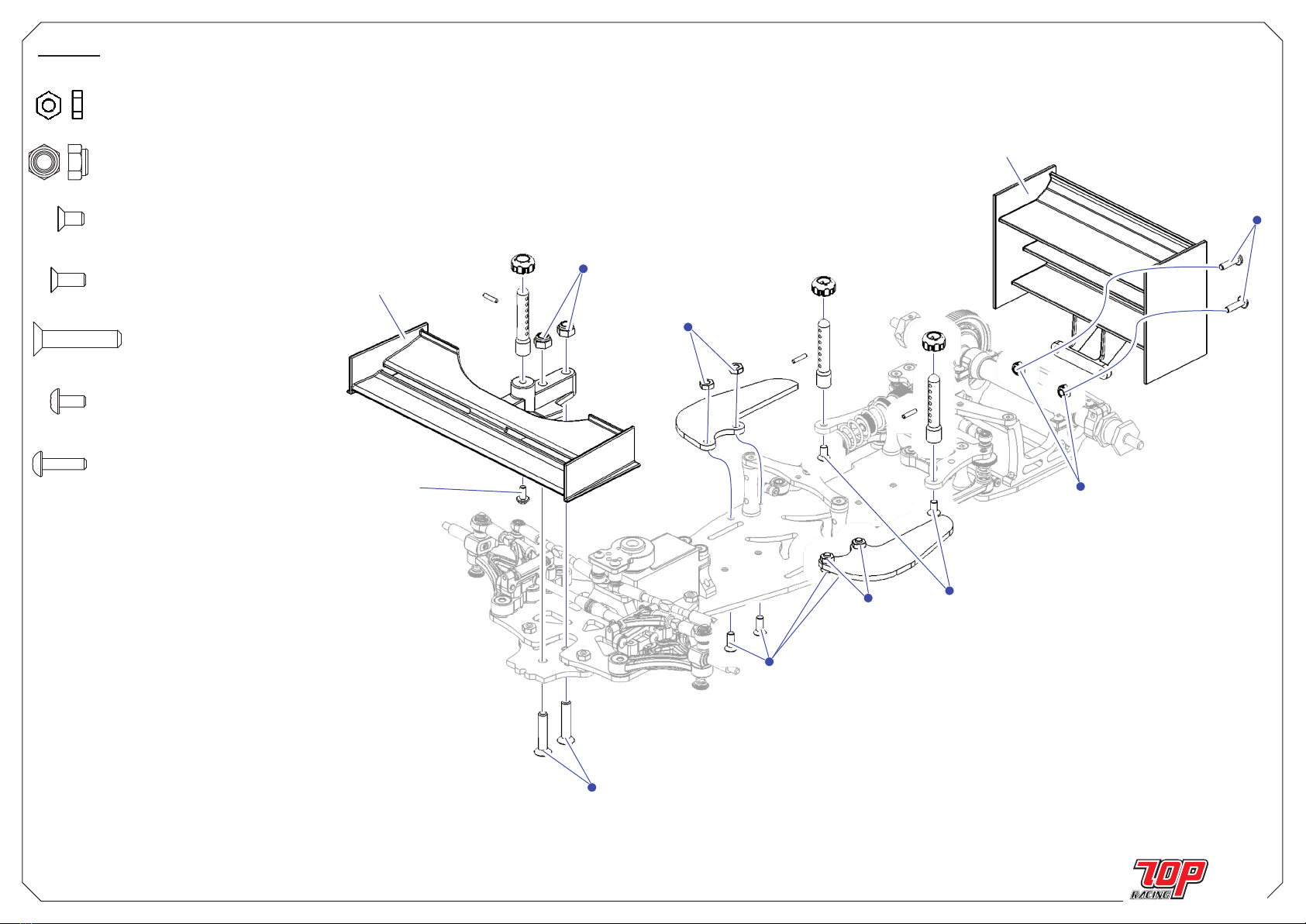 TOP
RACING