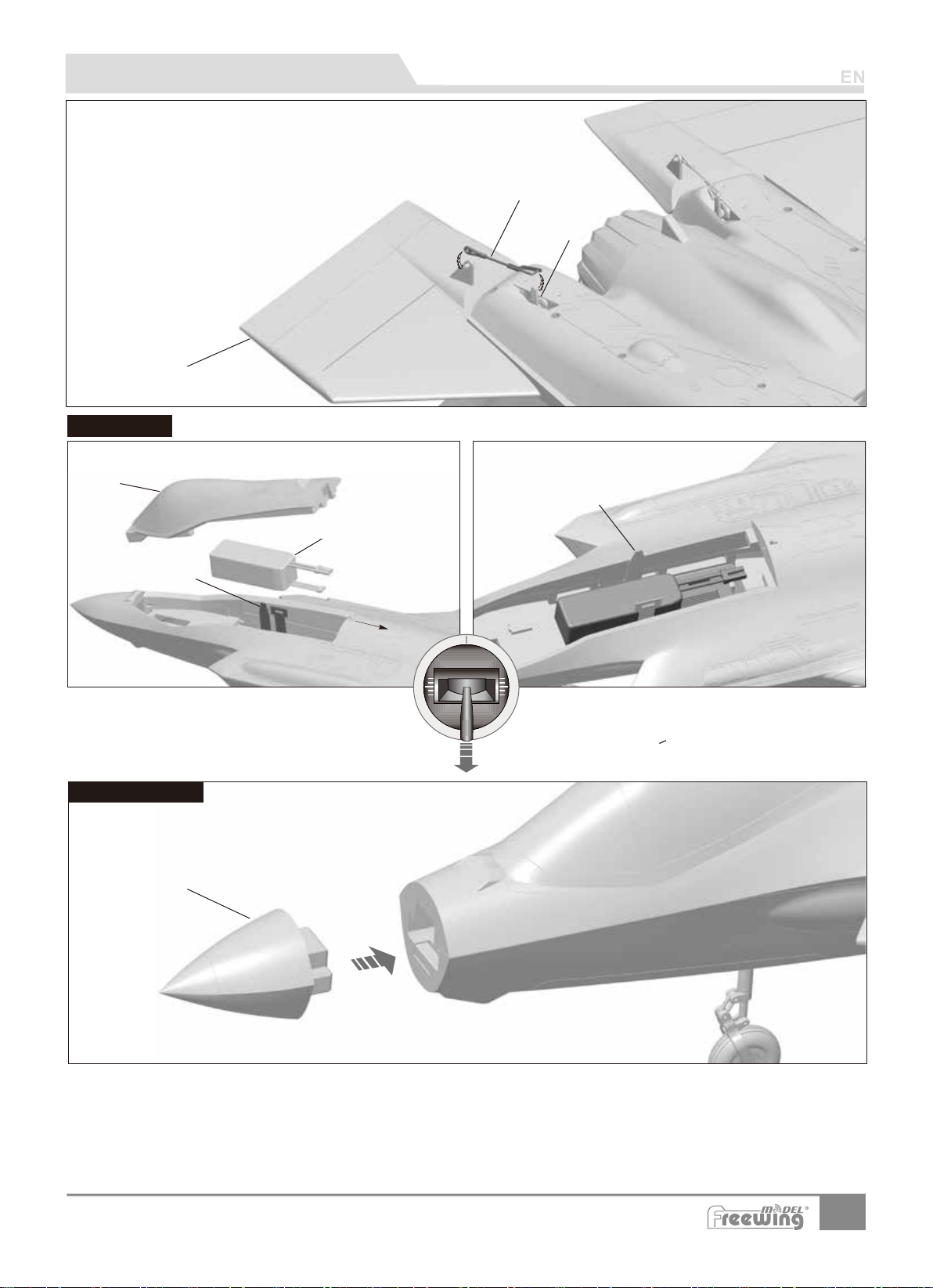 EN

Freewing MODEL