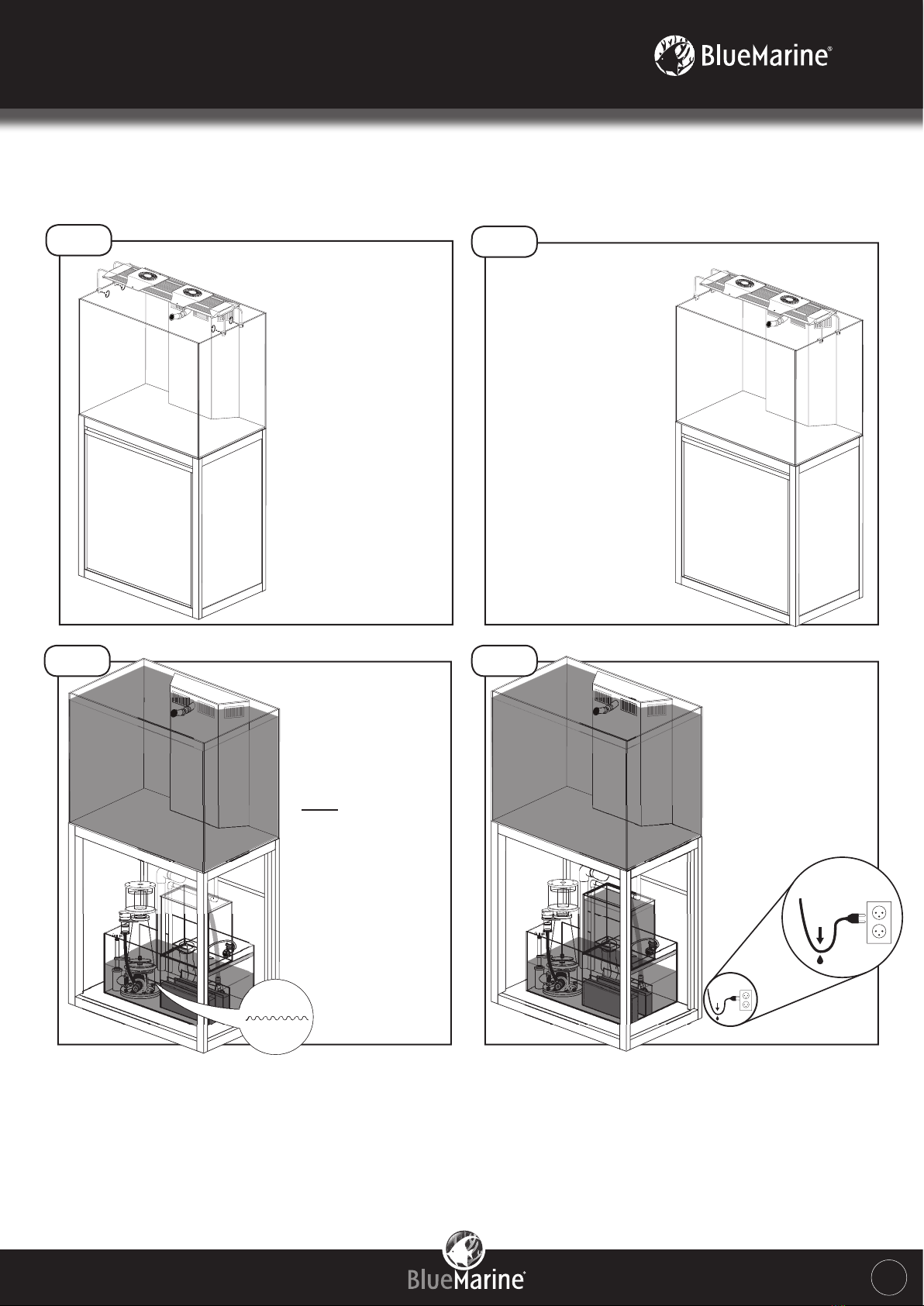 BlueMarine®

BlueMarine®