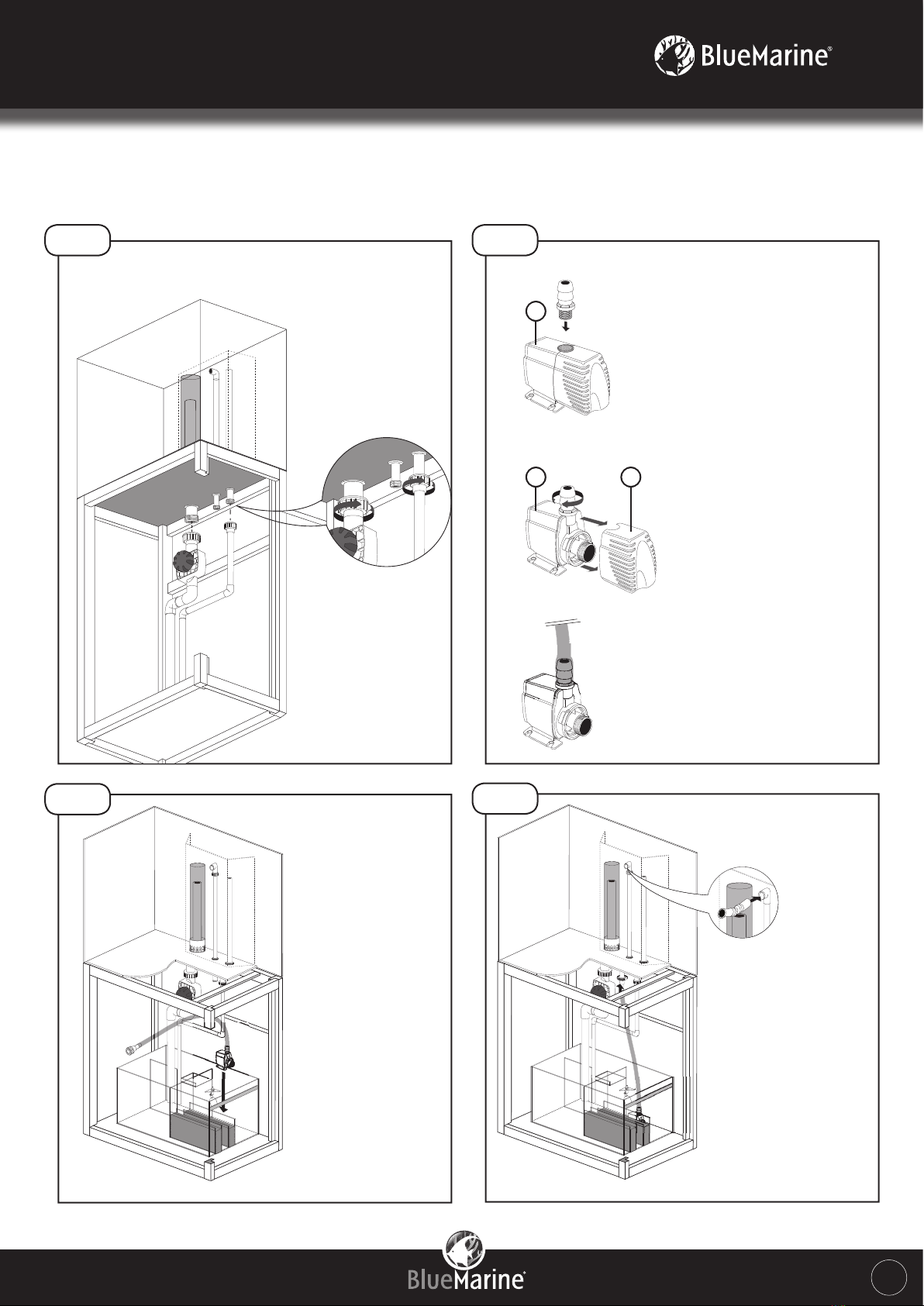 BlueMarine®

BlueMarine®