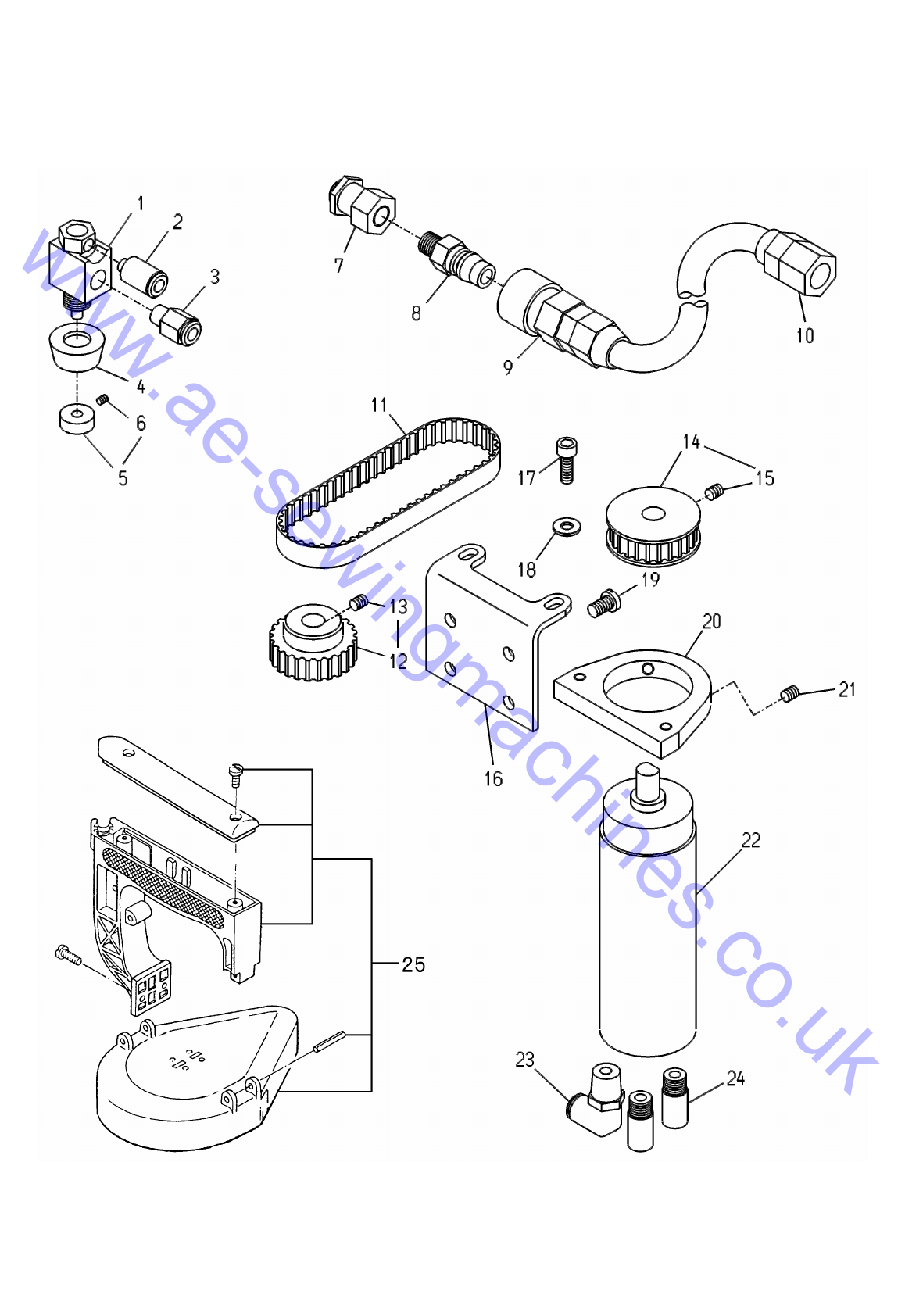 www.ae-sewingmachines.co.uk

1
2
3
4
5
6
7
8
9
10
11
12
13
14
15
16
17
18
19
20
21
22
23
24
25