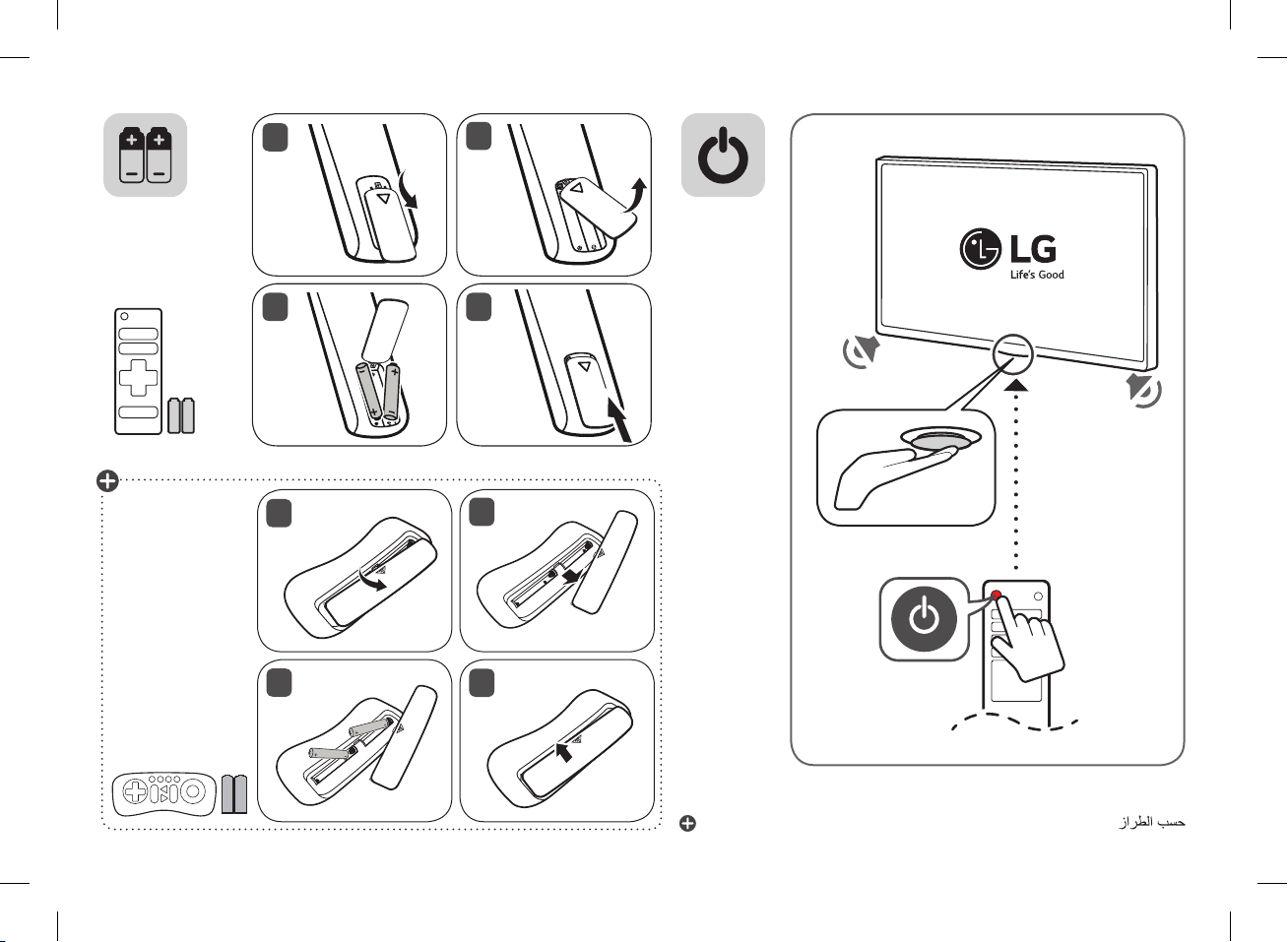 LG
Life's Good

حسب الطراز