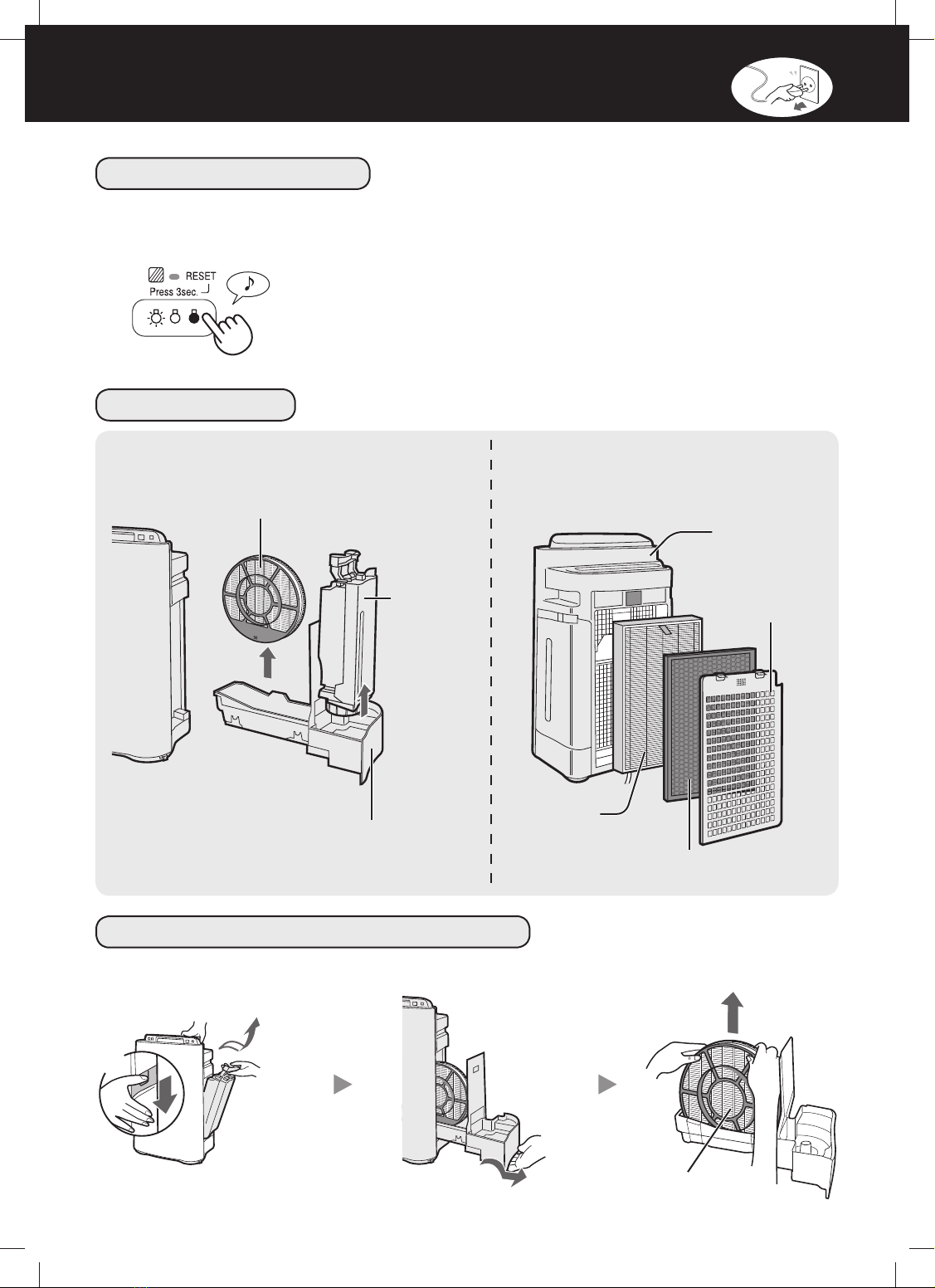 RESET
Press 3sec.