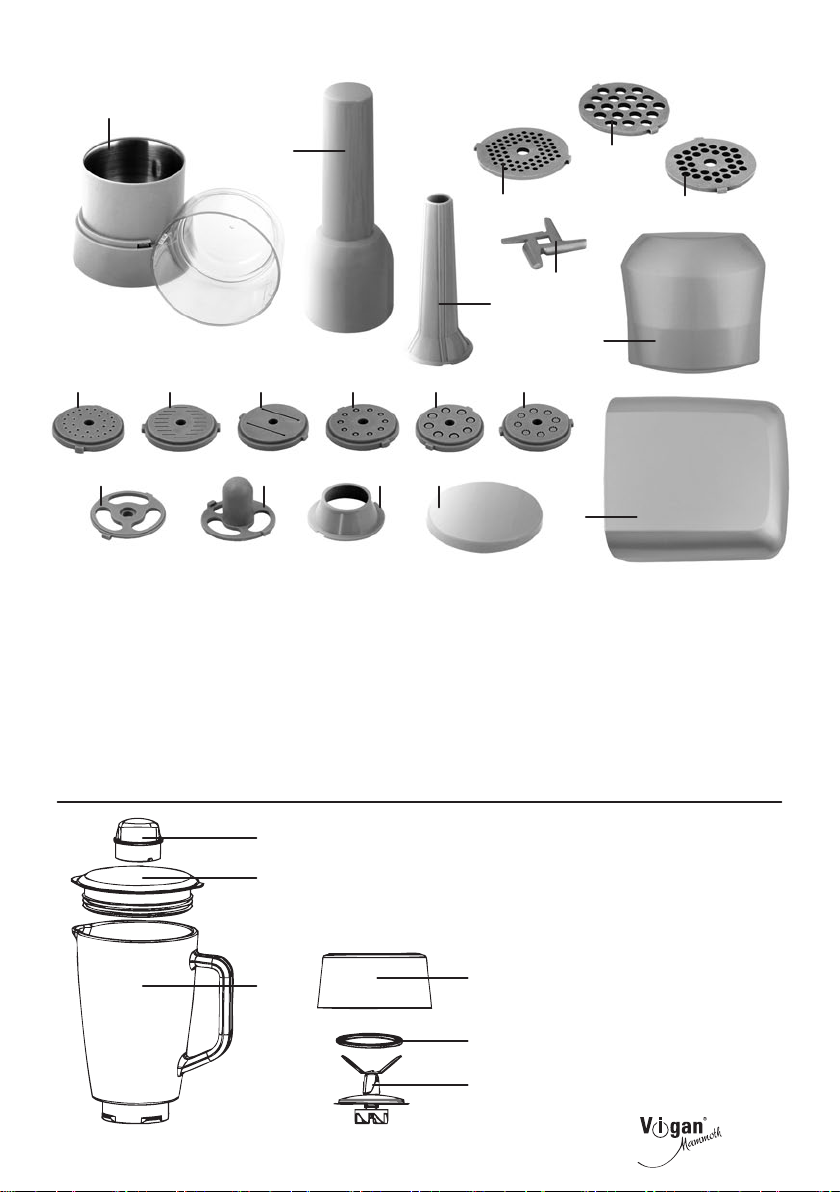 Vigan®
Mammoth