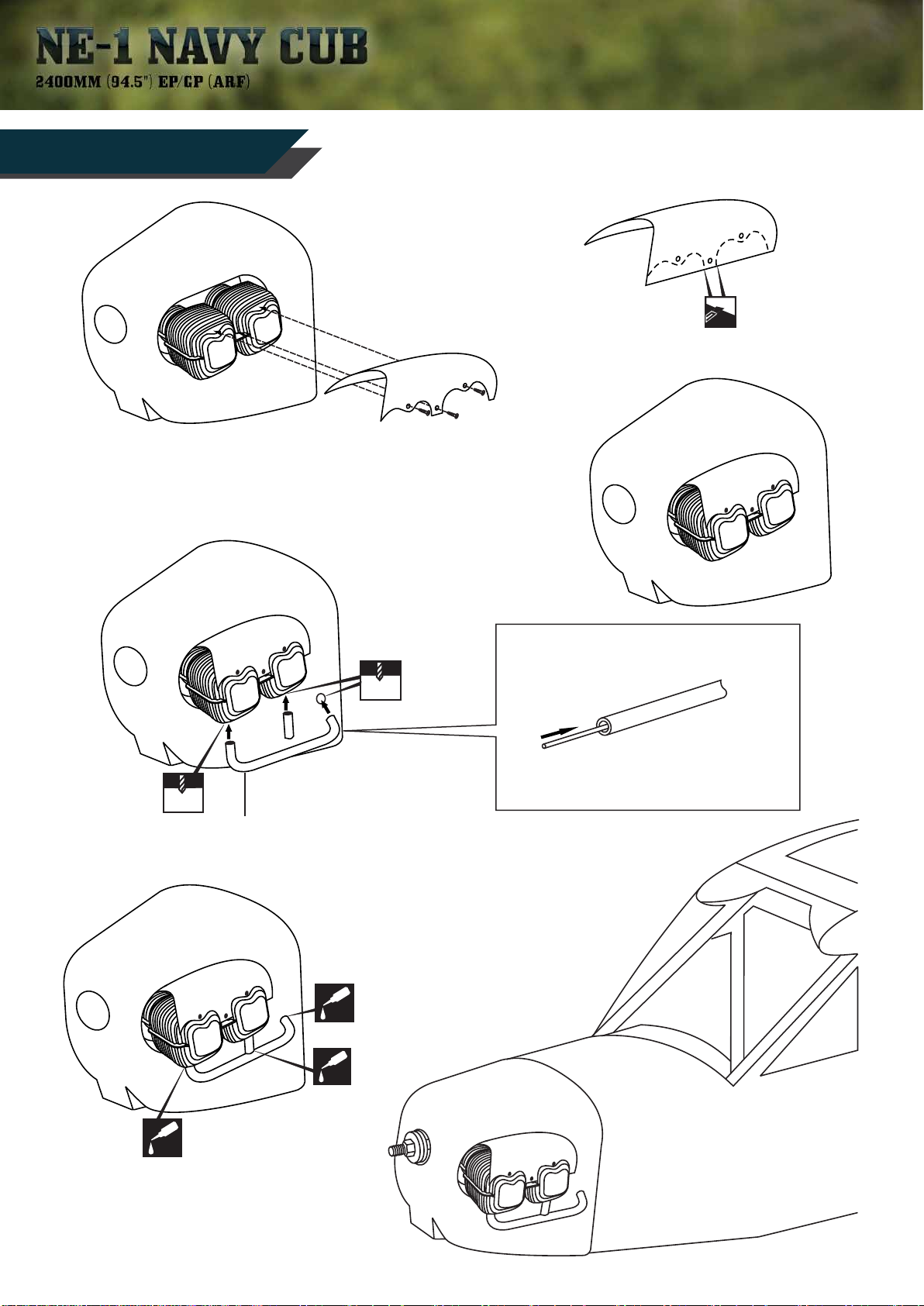 NE-1 NAVY CUB
2400MM (94.5") EP/GP (ARF)