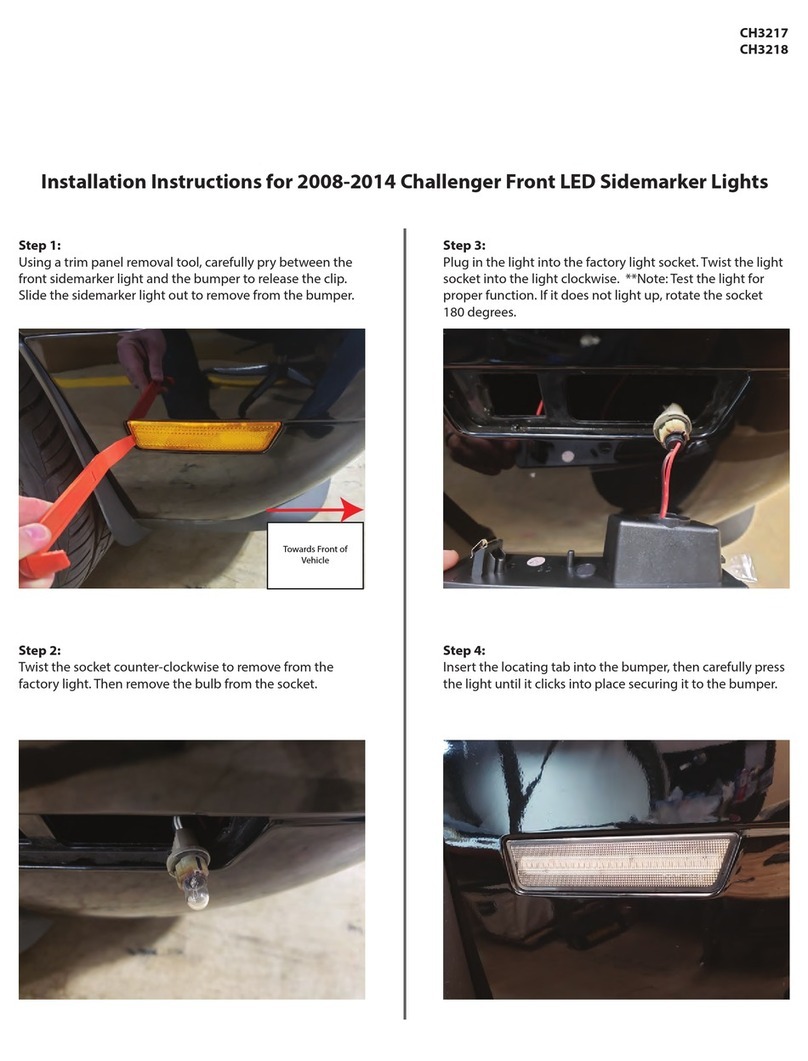 CH3217
CH3218

Installation Instructions for 2008-2014 Challenger Front LED Sidemarker Lights

Step 1:
Using a trim panel removal tool, carefully pry between the front sidemarker light and the bumper to release the clip. Slide the sidemarker light out to remove from the bumper.

Towards Front of Vehicle

Step 2:
Twist the socket counter-clockwise to remove from the factory light. Then remove the bulb from the socket.

Step 3:
Plug in the light into the factory light socket. Twist the light socket into the light clockwise. **Note: Test the light for proper function. If it does not light up, rotate the socket 180 degrees.

Step 4:
Insert the locating tab into the bumper, then carefully press the light until it clicks into place securing it to the bumper.