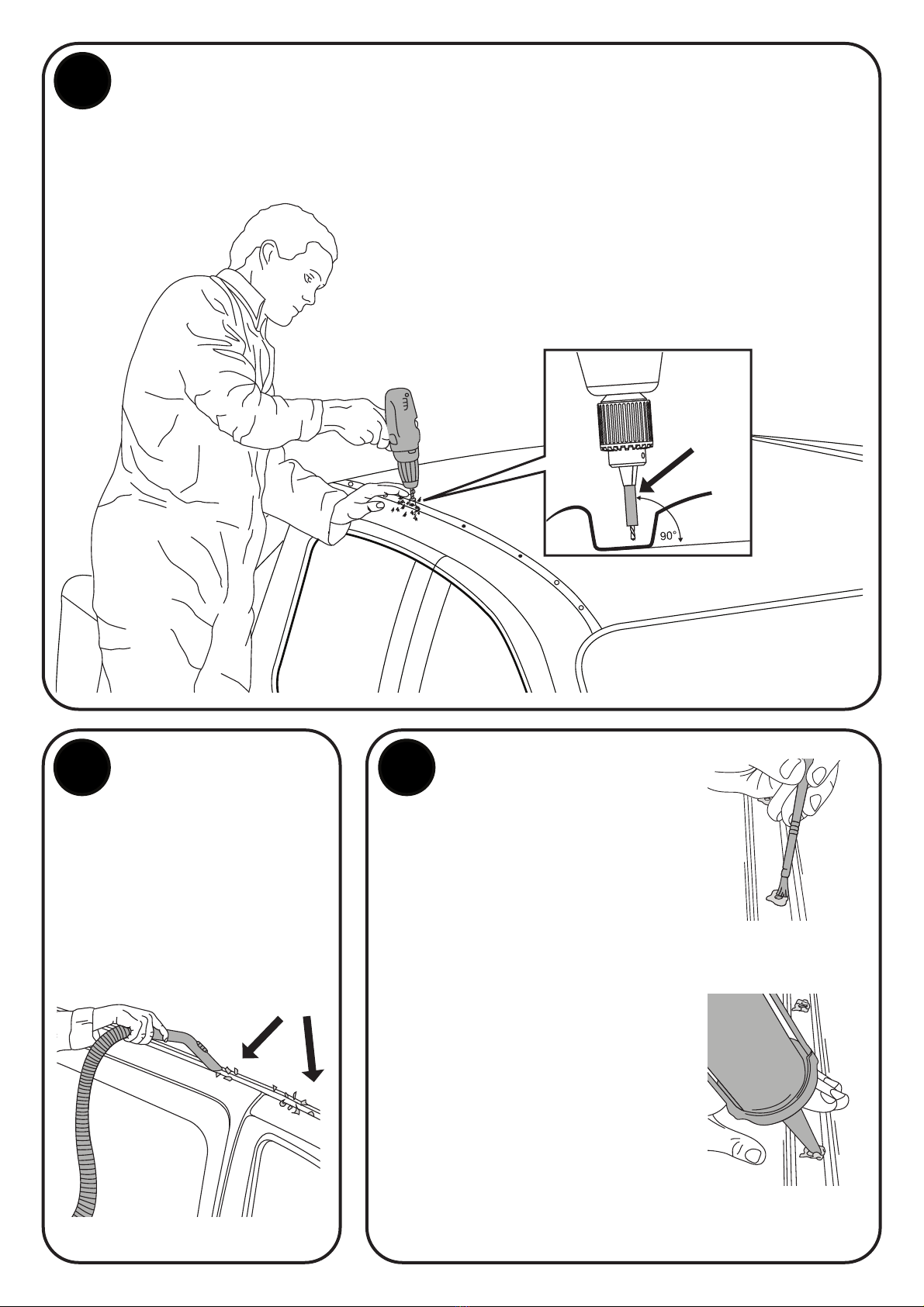 90°