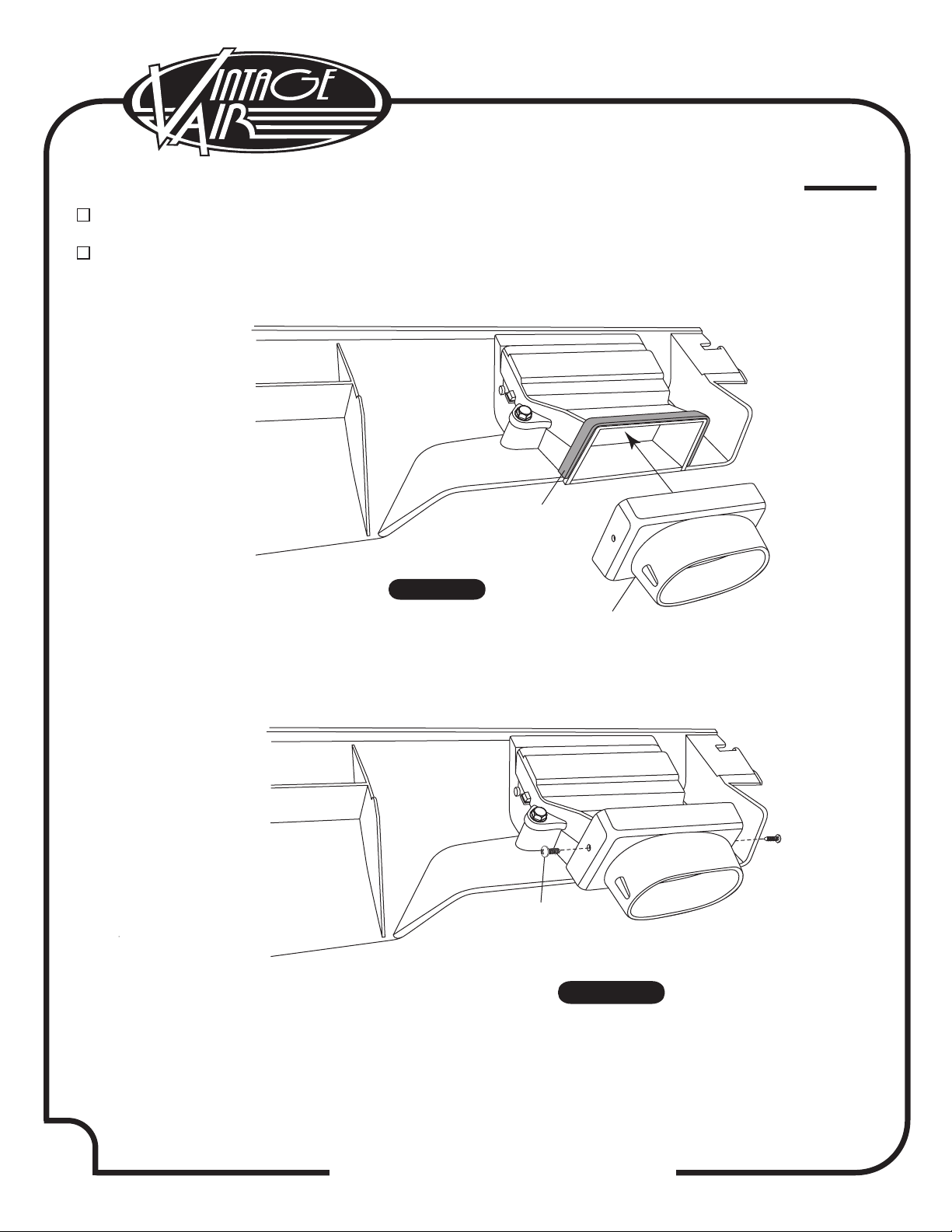 VINTAGE AIR