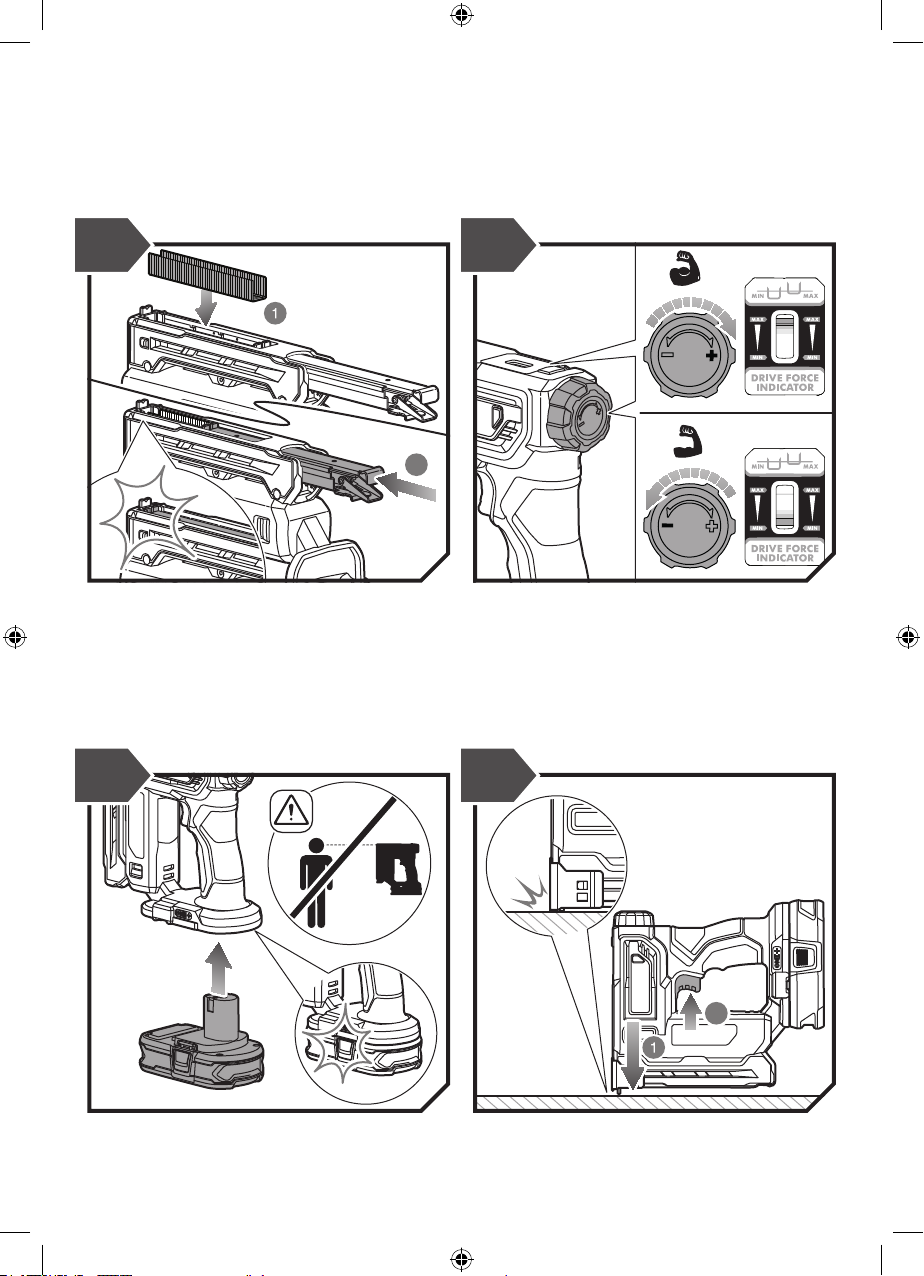 1

MIN MAX
MAX MAX
MIN MIN
DRIVE FORCE INDICATOR

MIN MAX
MAX MAX
MIN MIN
DRIVE FORCE INDICATOR

1