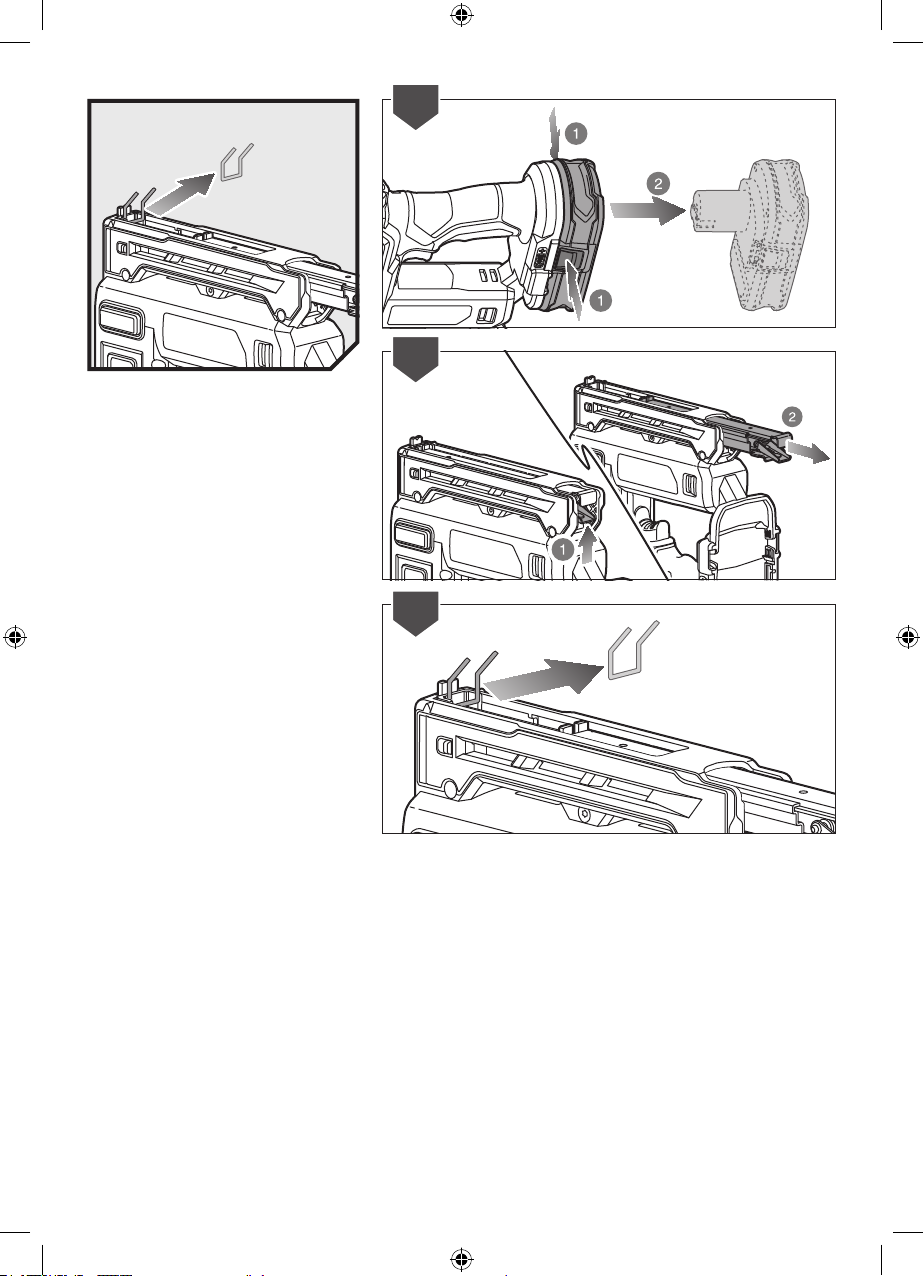 1
2
1
2
1