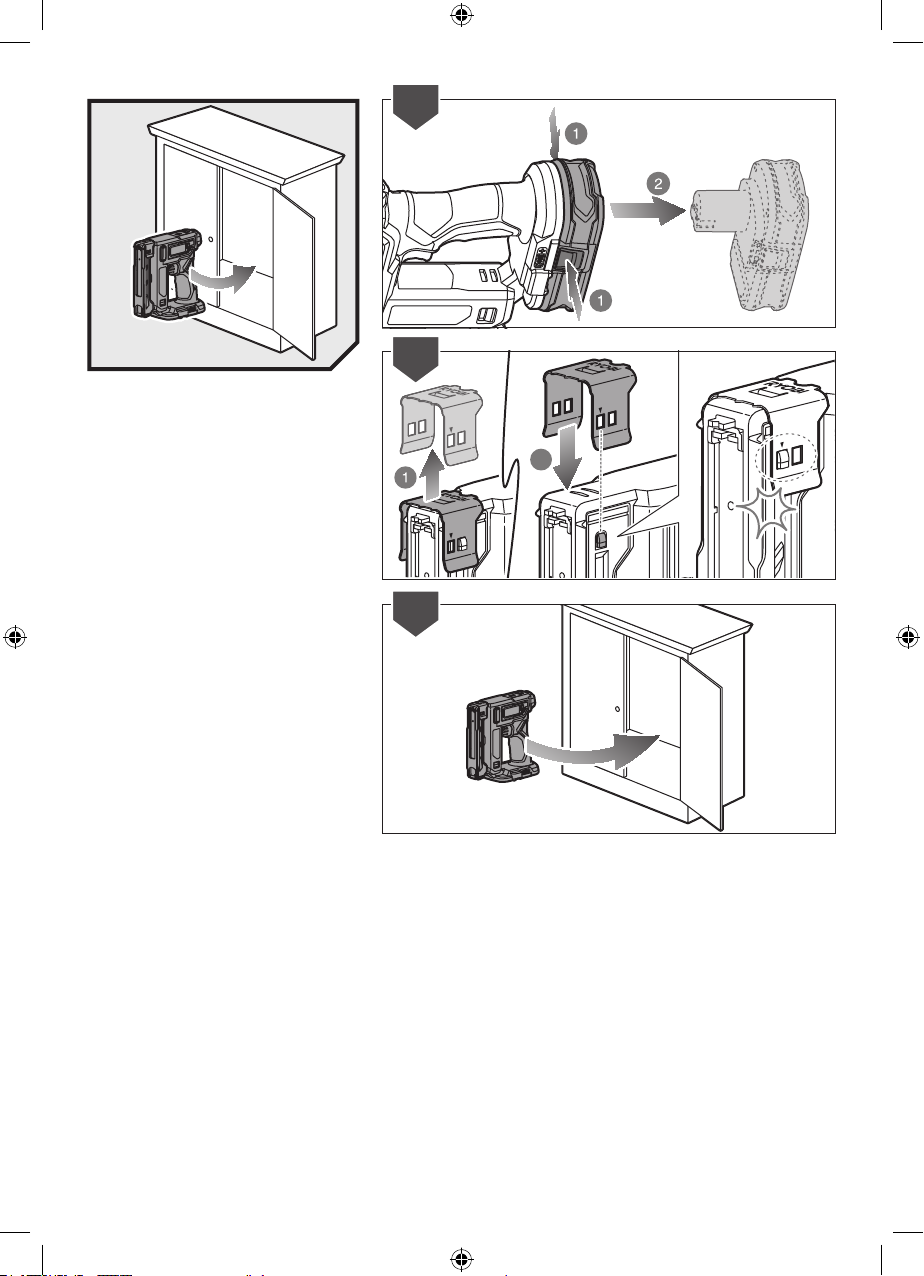 1
2
1
1