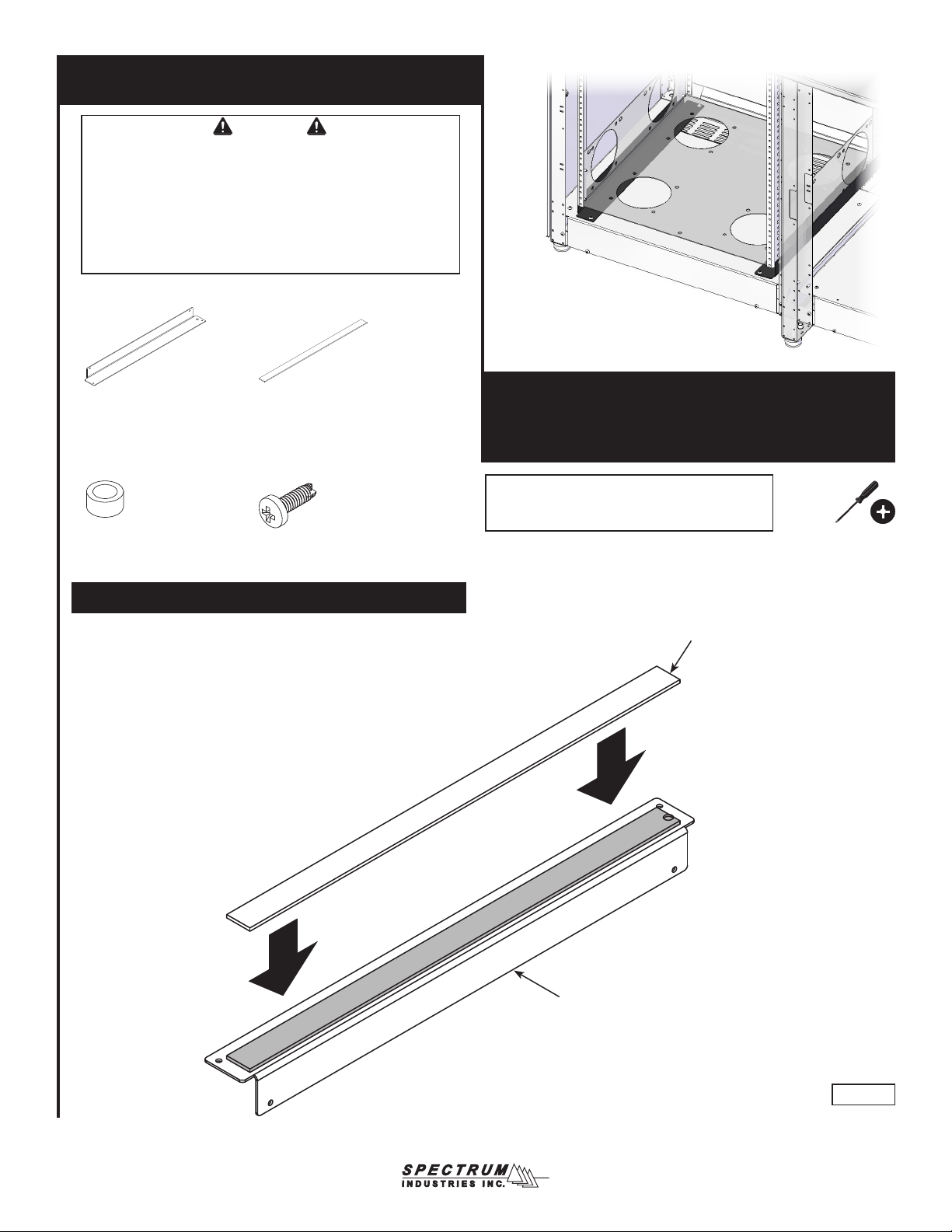 SPECTRUM
INDUSTRIES INC.