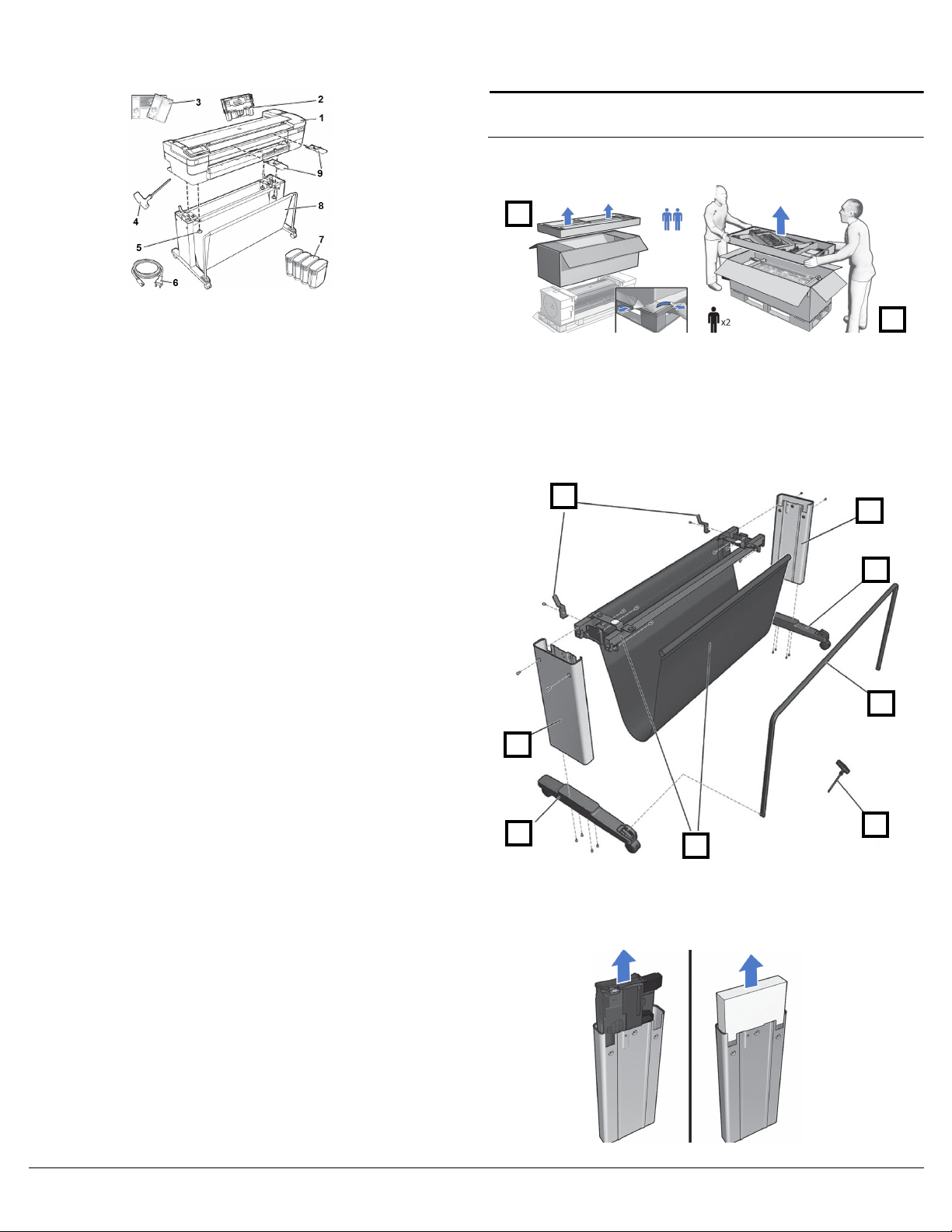 3
2
1
9
4
8
5
7
6

x2