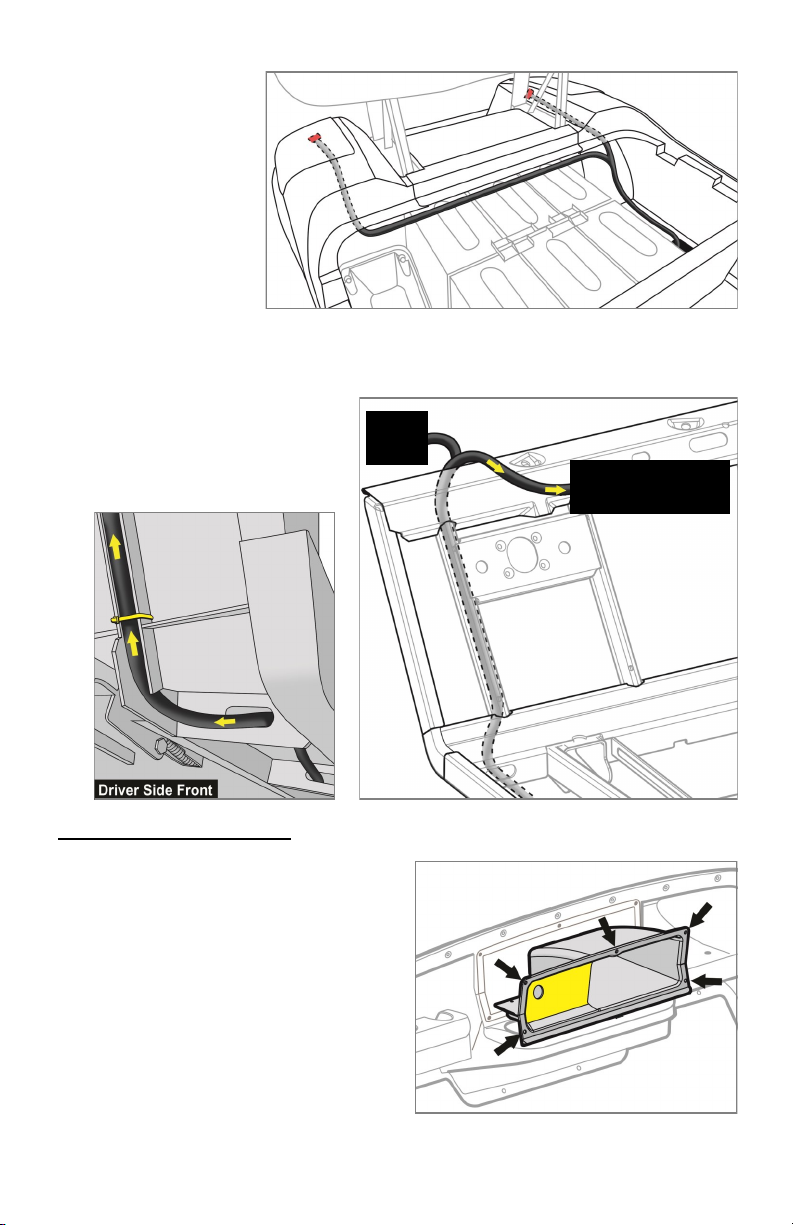 Driver Side Front