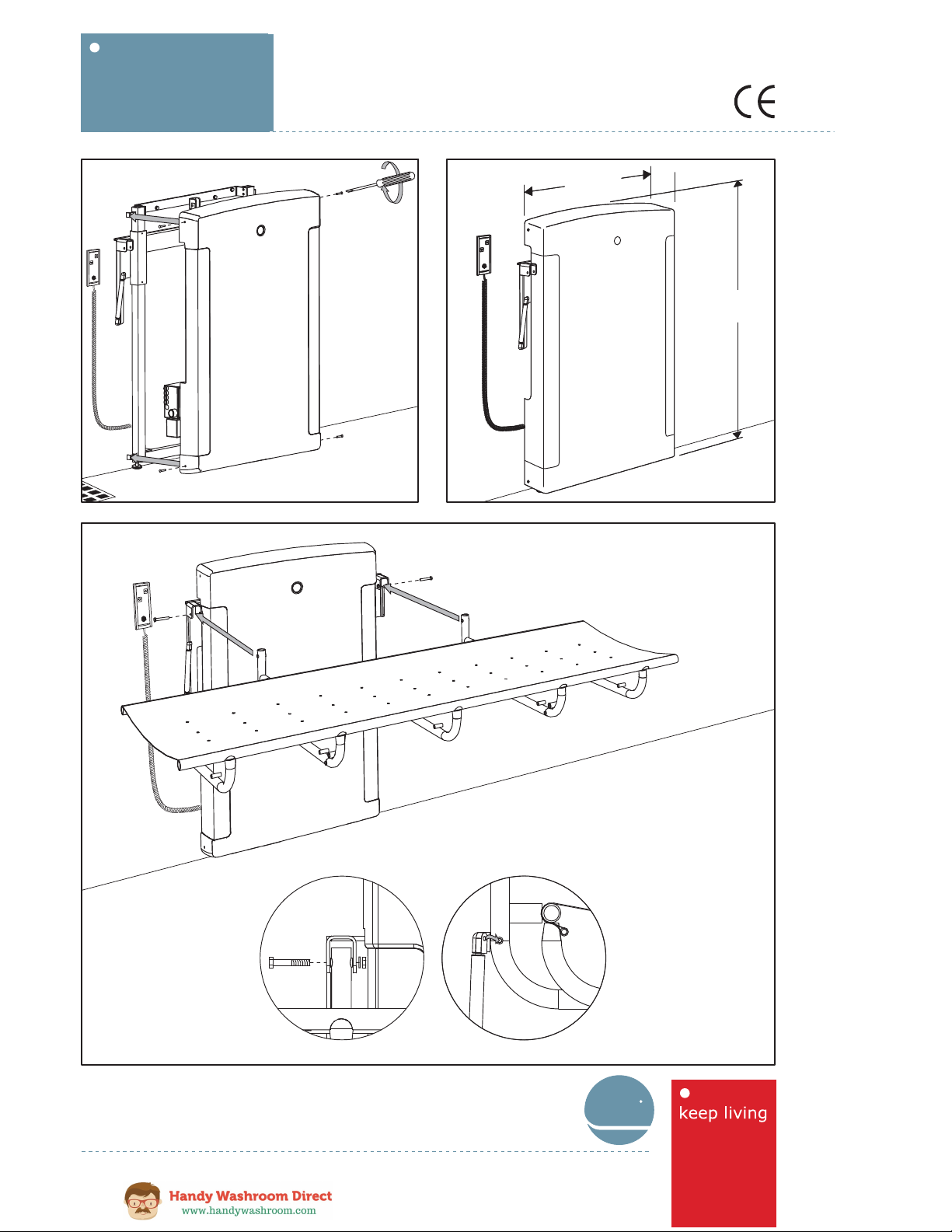 CE

keep living

Handy Washroom Direct
www.handywashroom.com