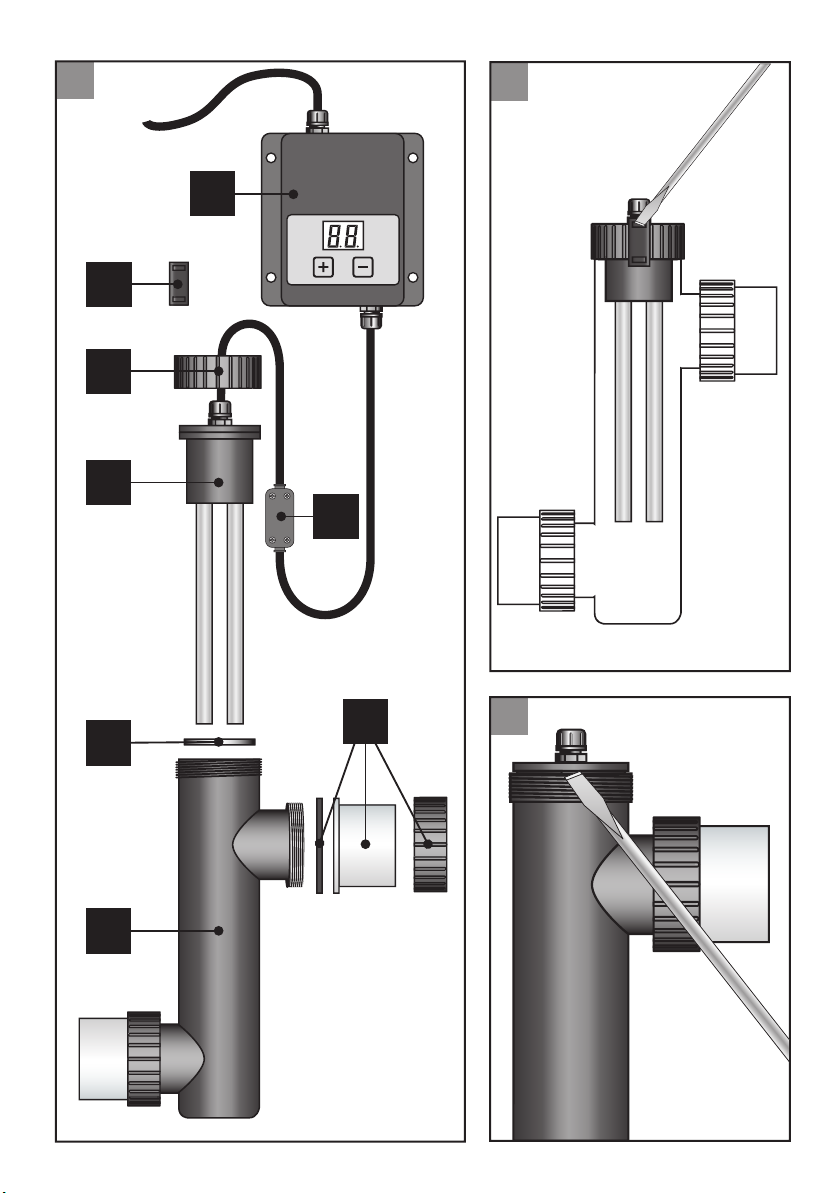 88.

+ −