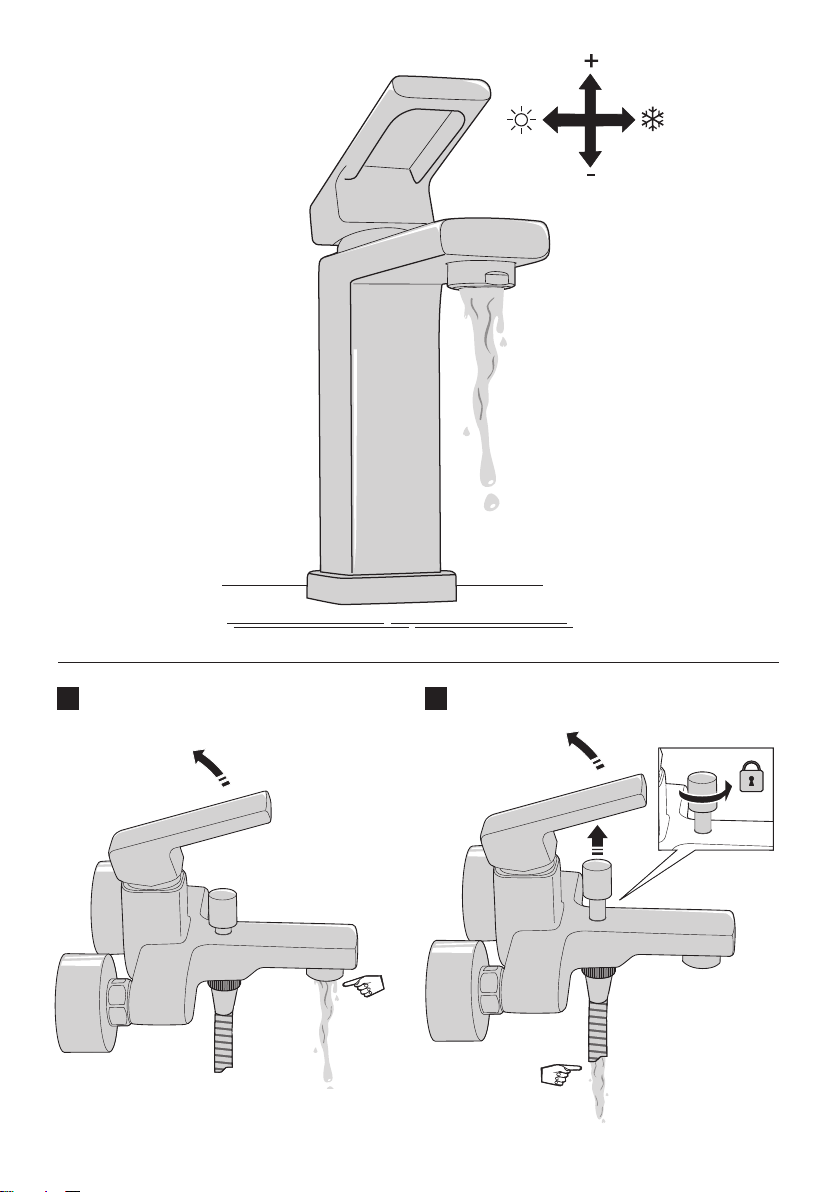 +

-