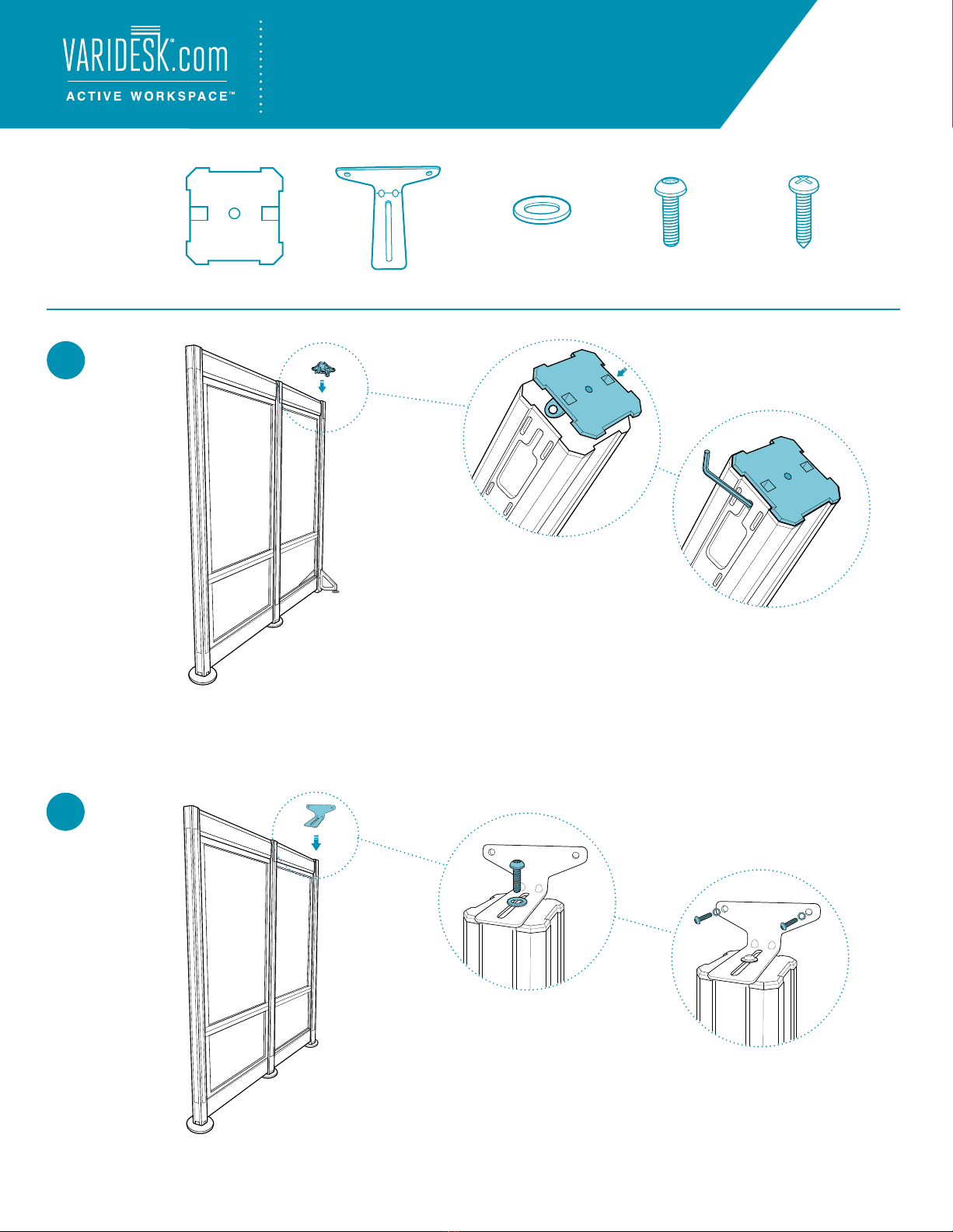 VARIDESK®.com
ACTIVE WORKSPACE™