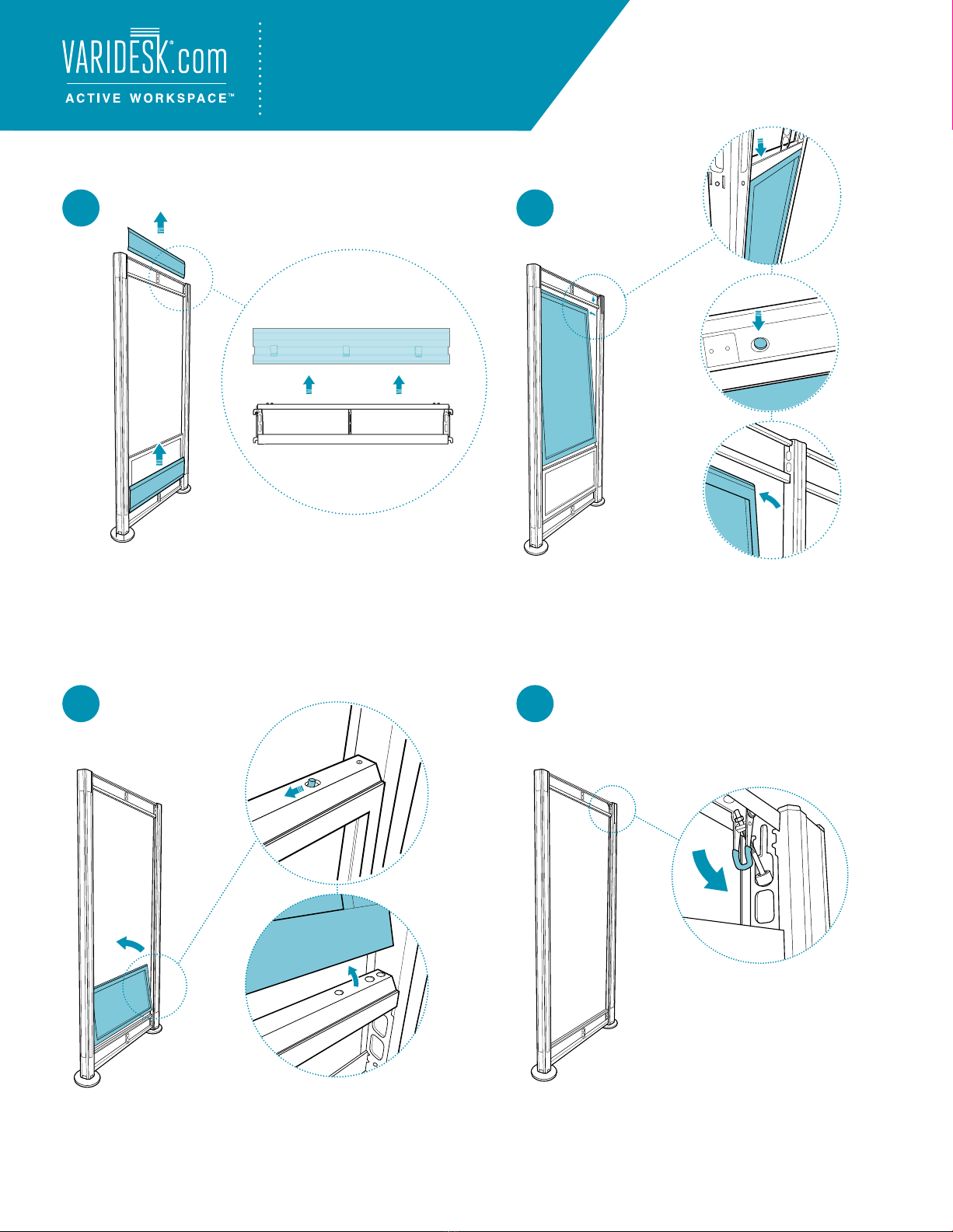 VARIDESK®.com
ACTIVE WORKSPACE™