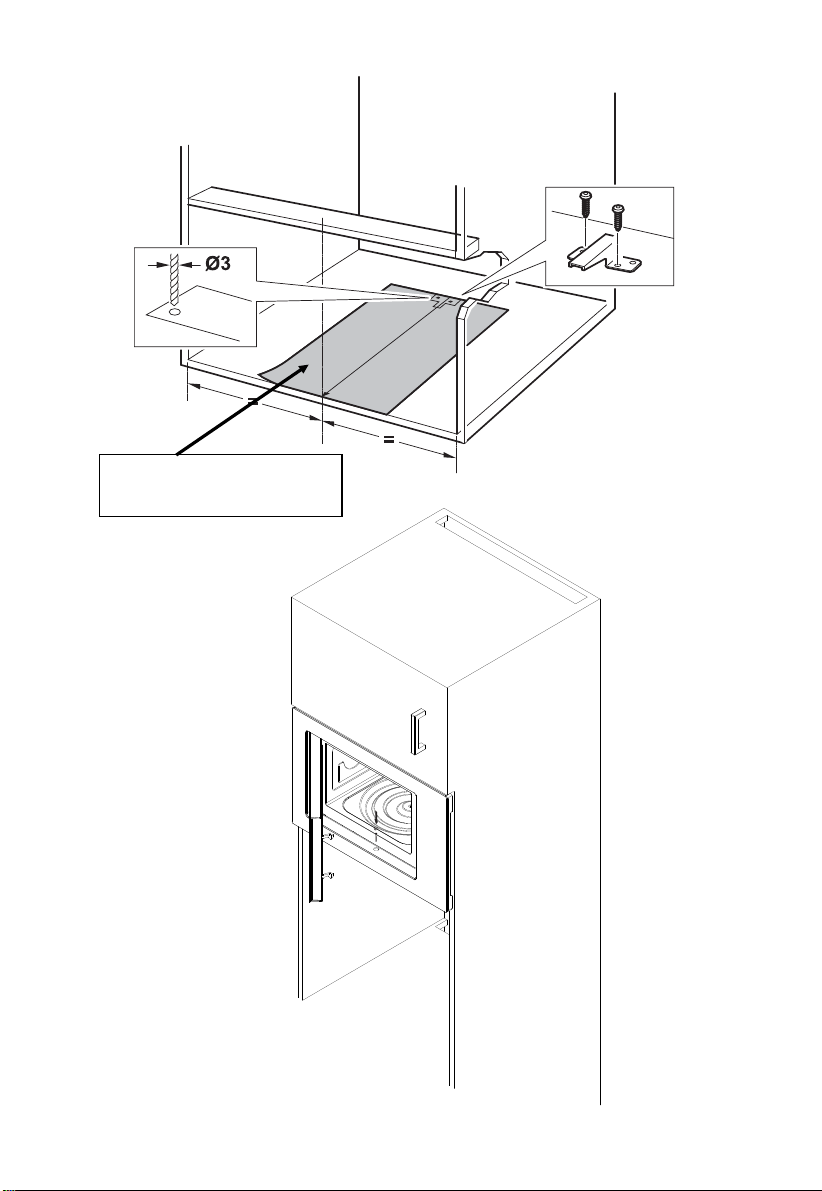 Ø3

=

=