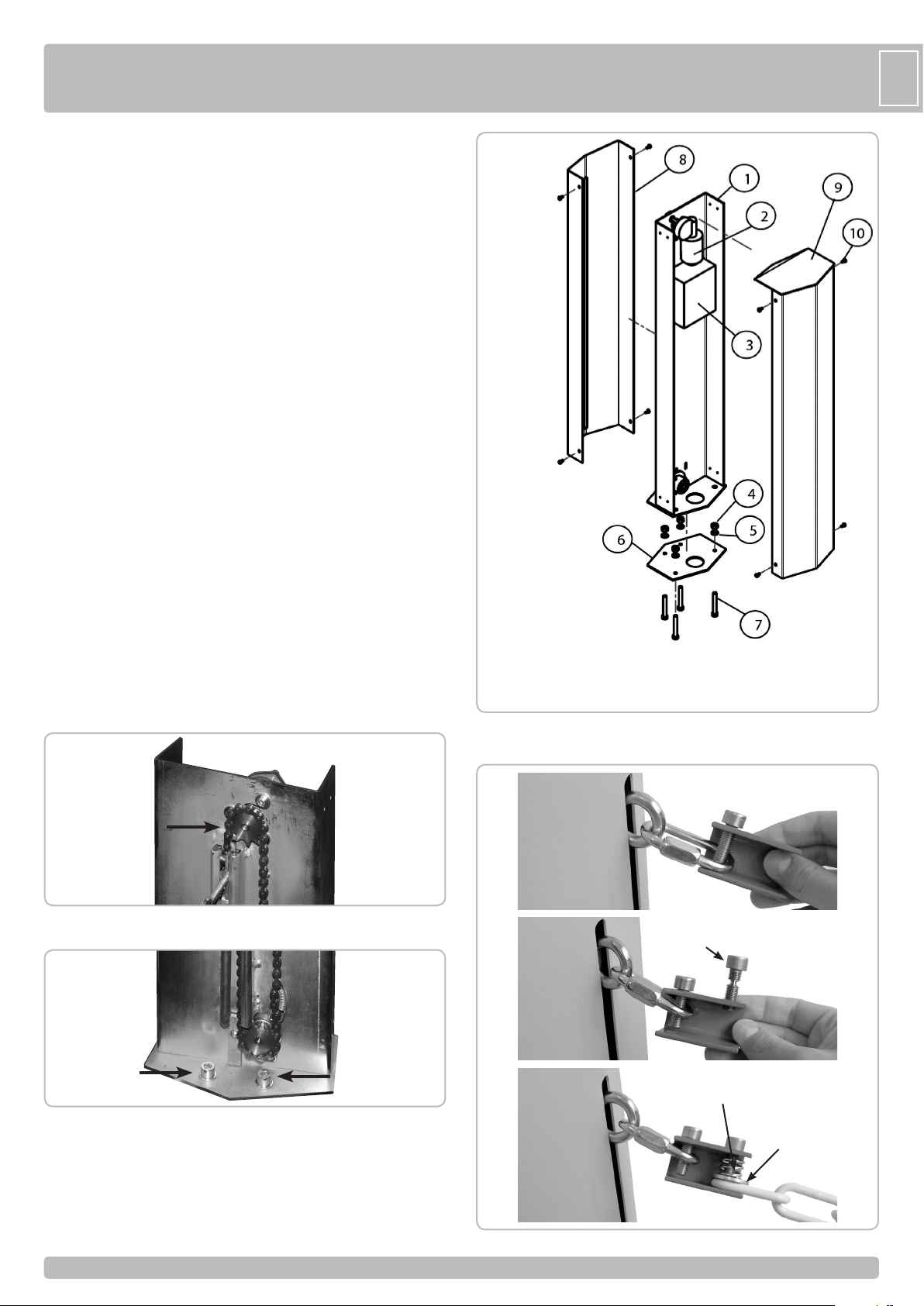 8
1
9
2
10
3
4
5
6
7