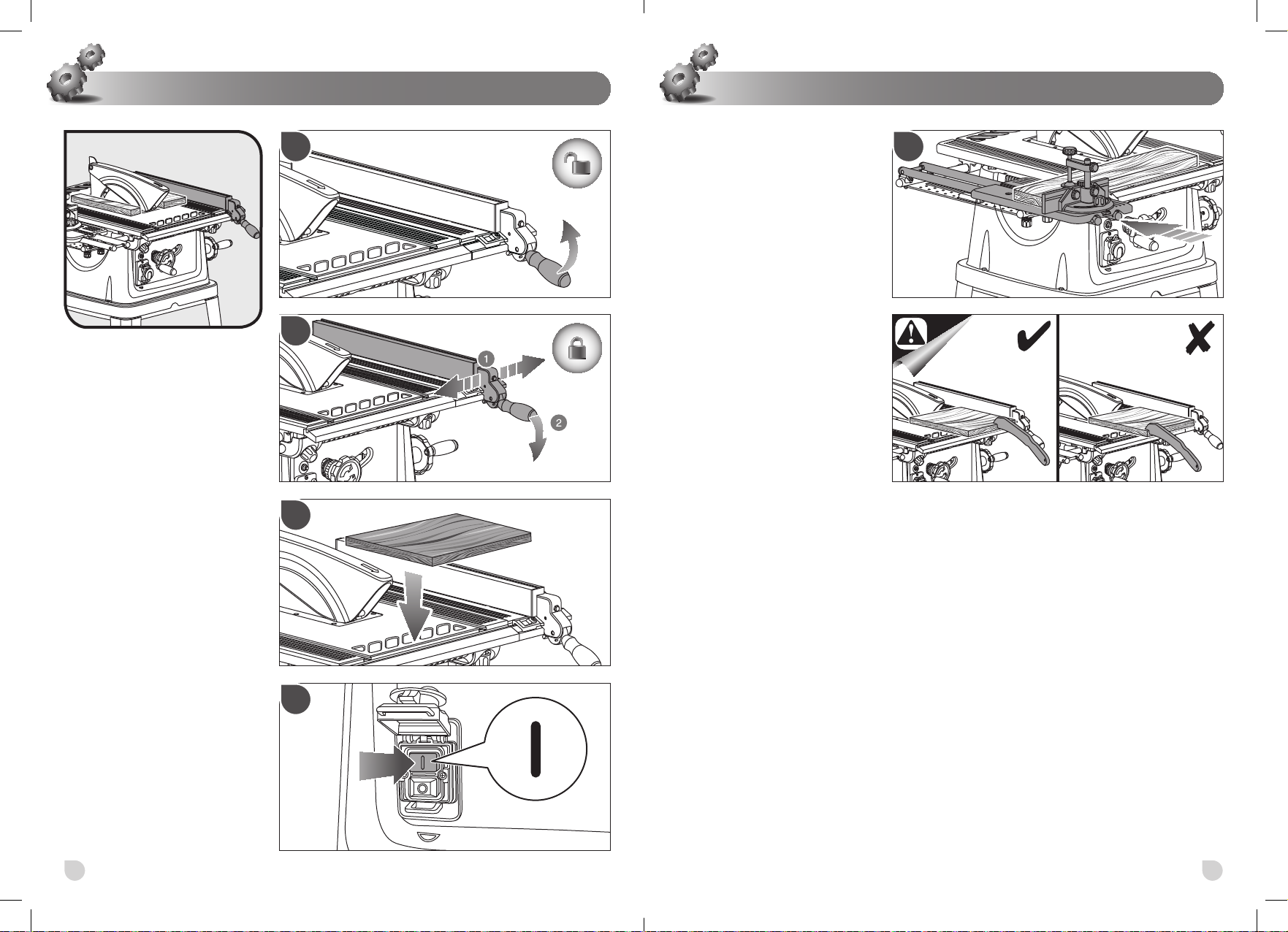 1

2

I