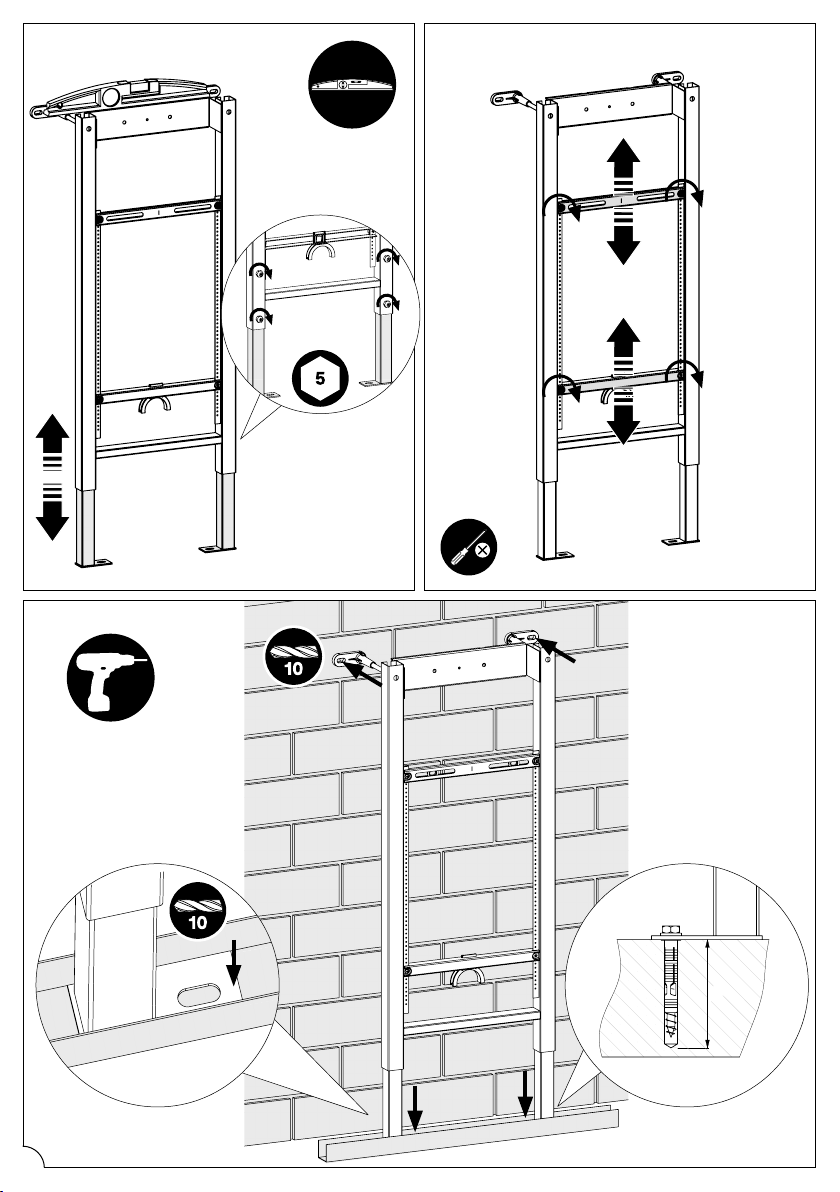 5

10

10