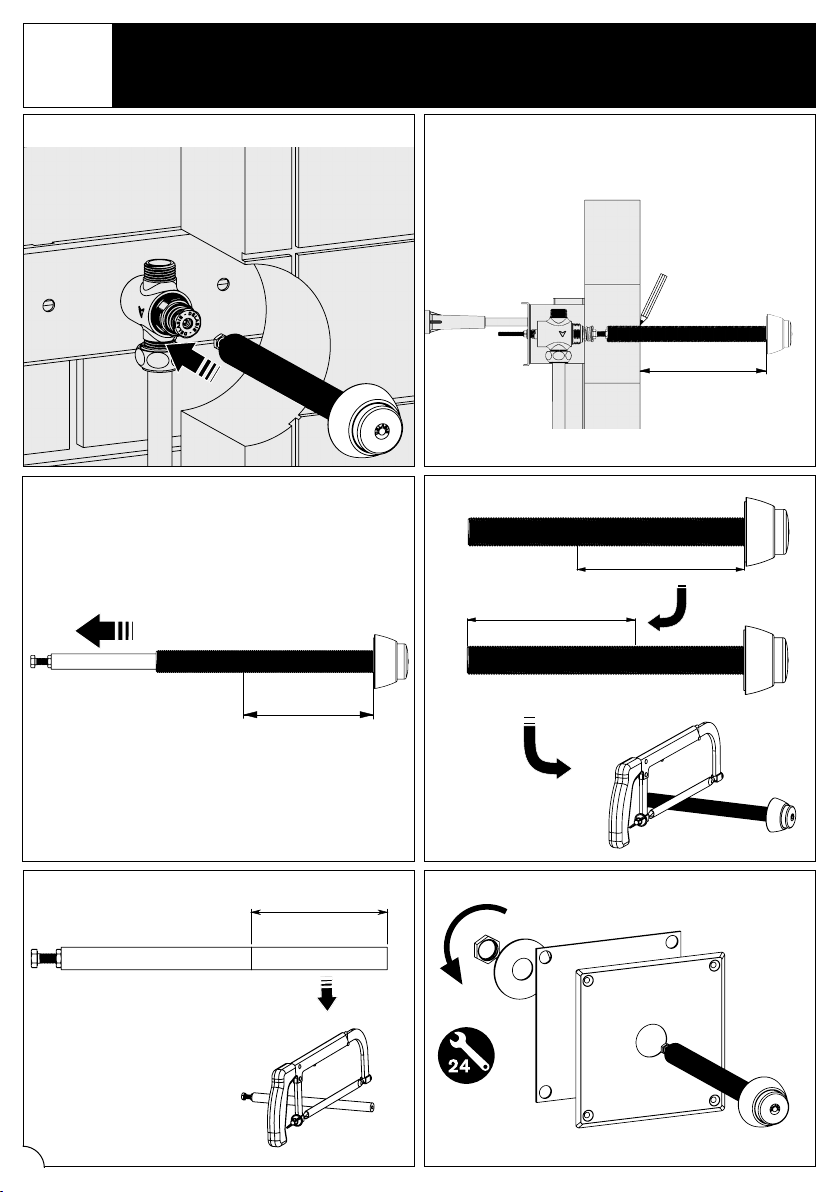 24