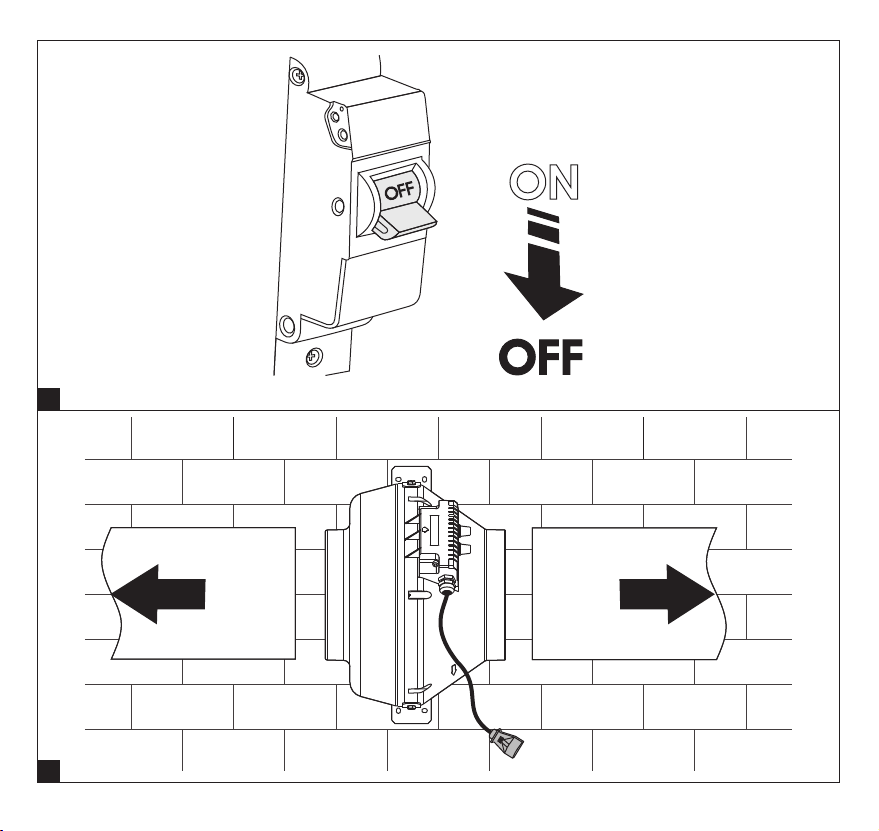 OFF

ON

OFF