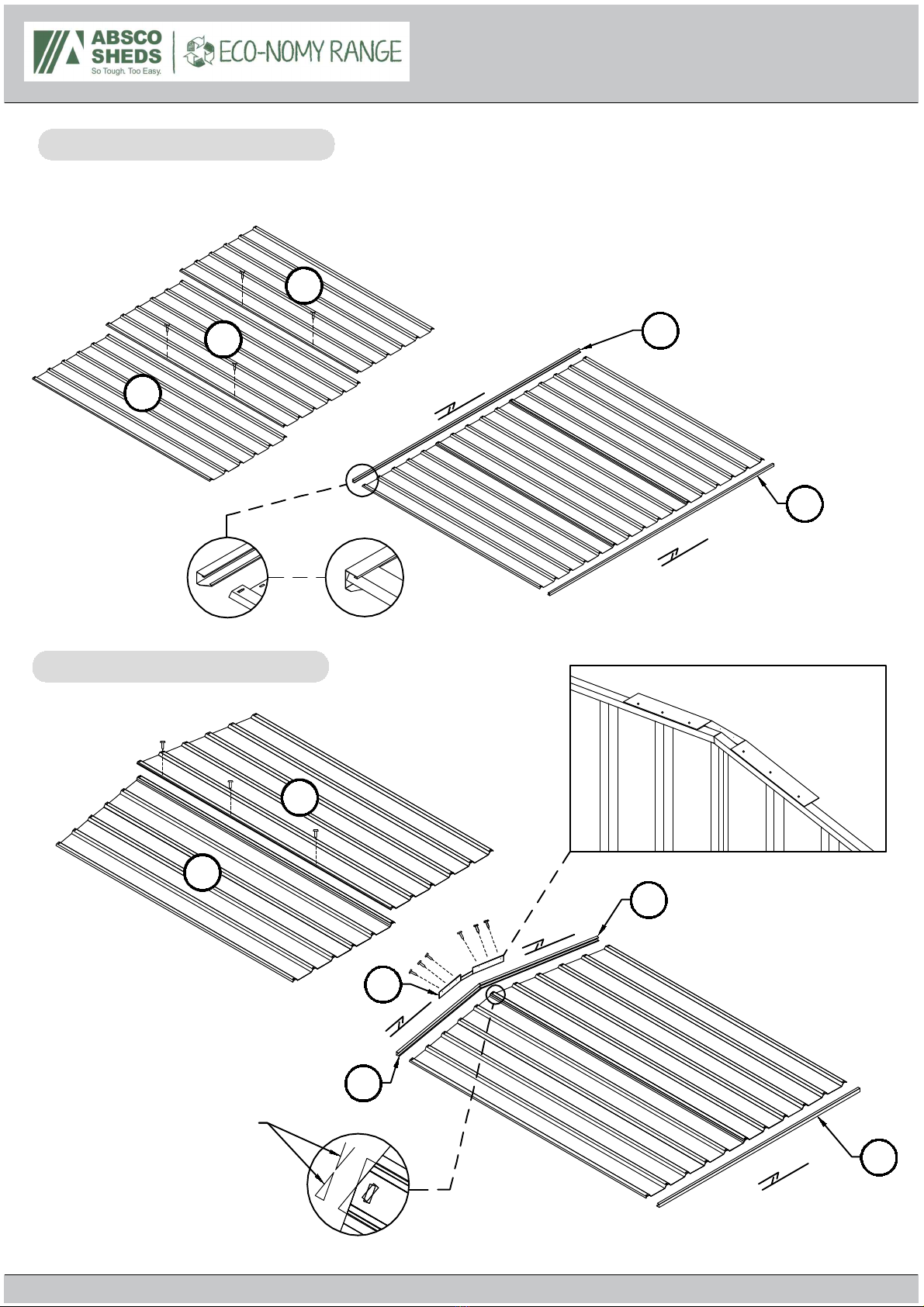 ABSCO SHEDS
So Tough. Too Easy.
ECO-NOMY RANGE