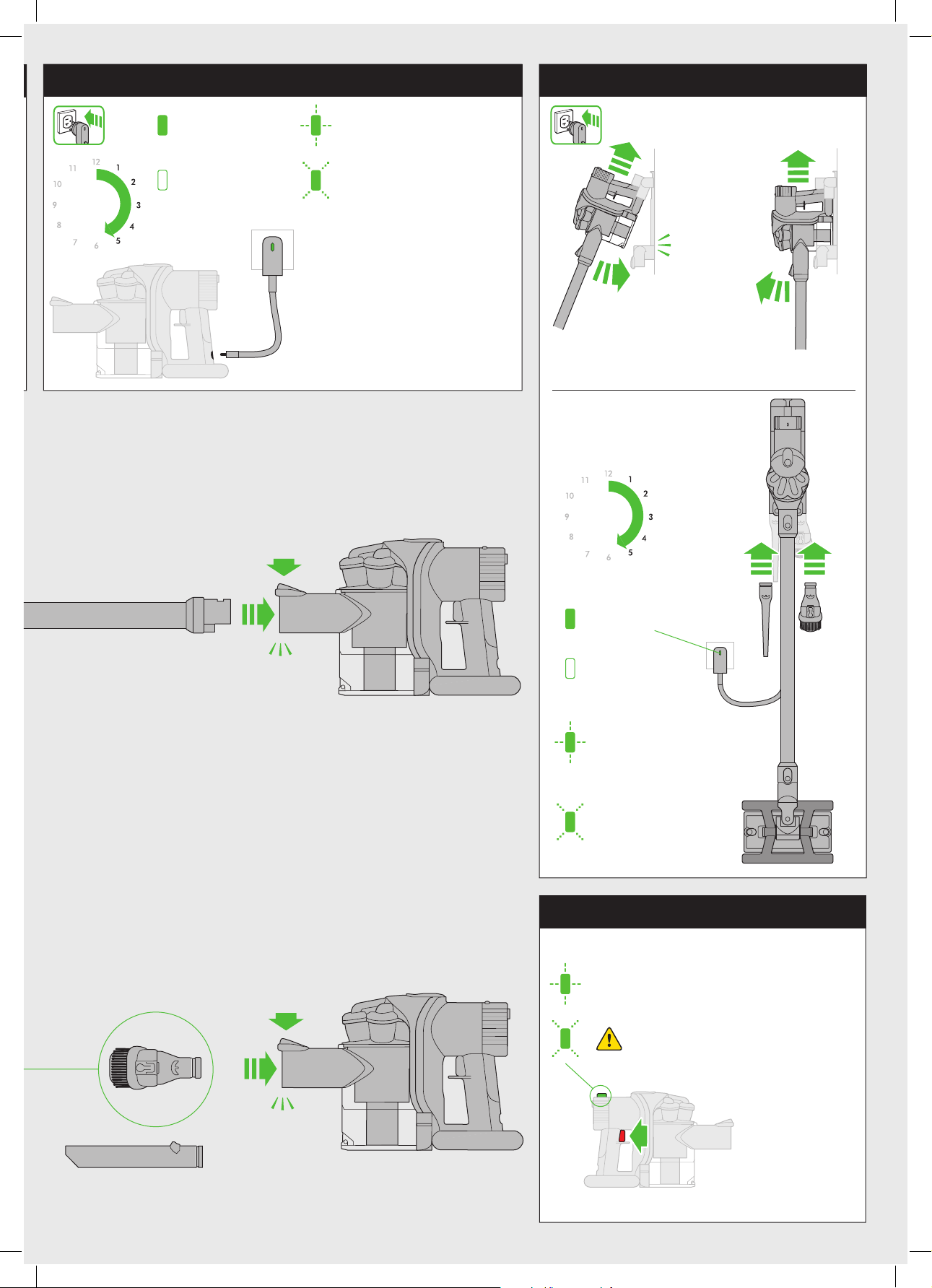 12
1
2
3
4
5
6
7
8
9
10
11

12
1
2
3
4
5
6
7
8
9
10
11