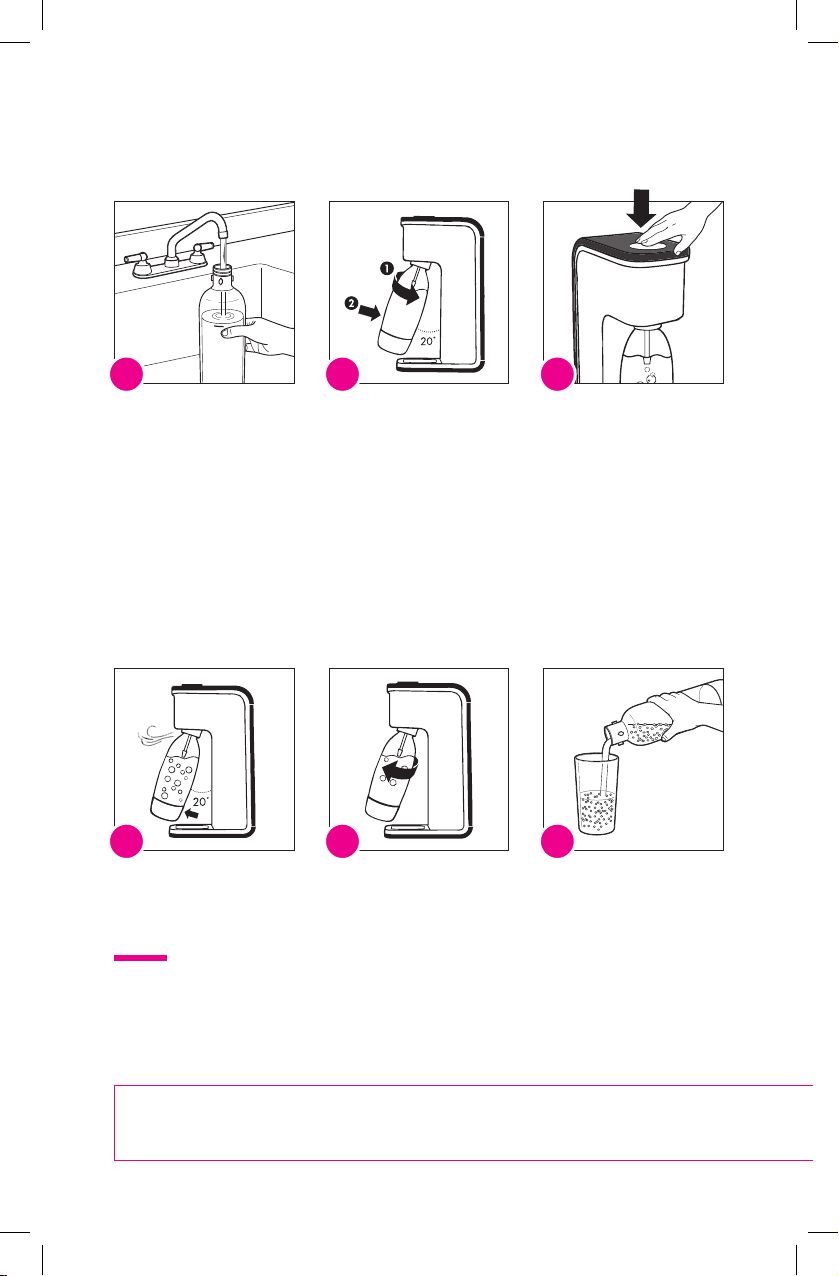 1

2

20°

20°