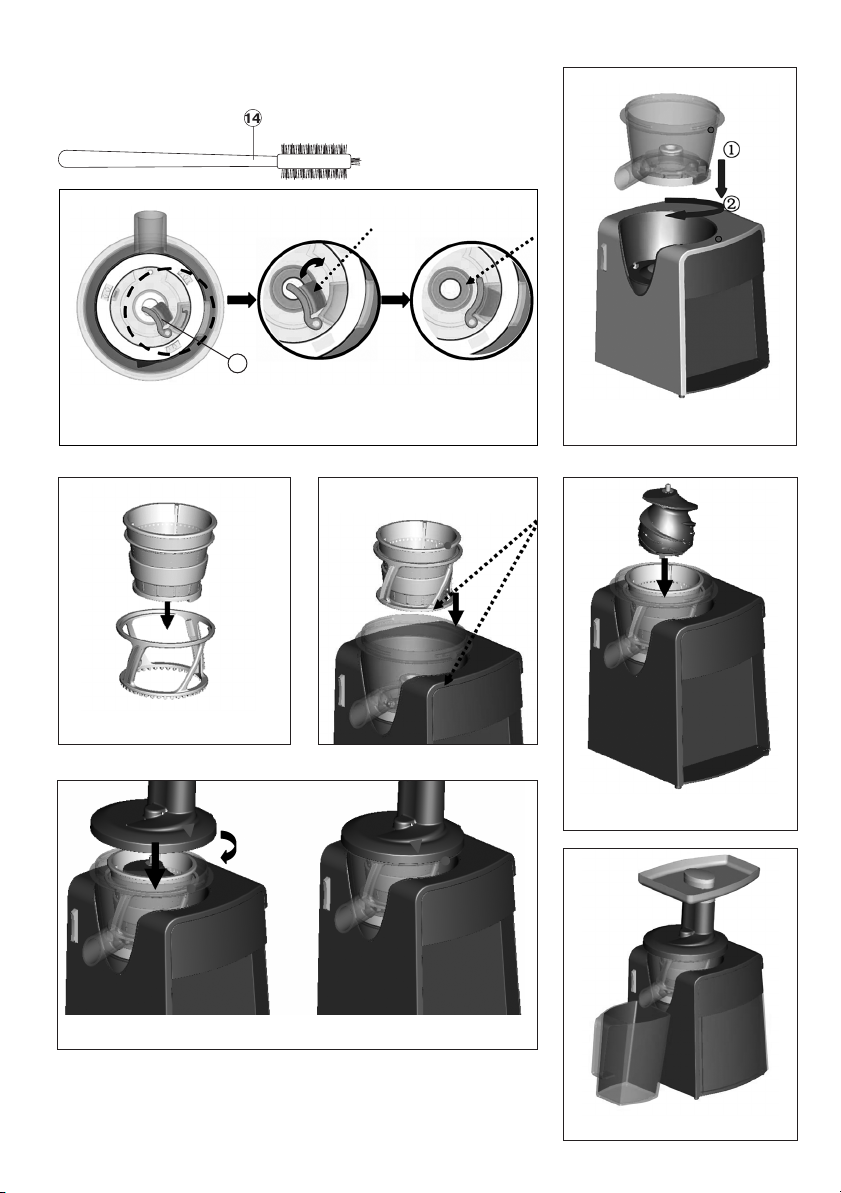 ⑭

①

②