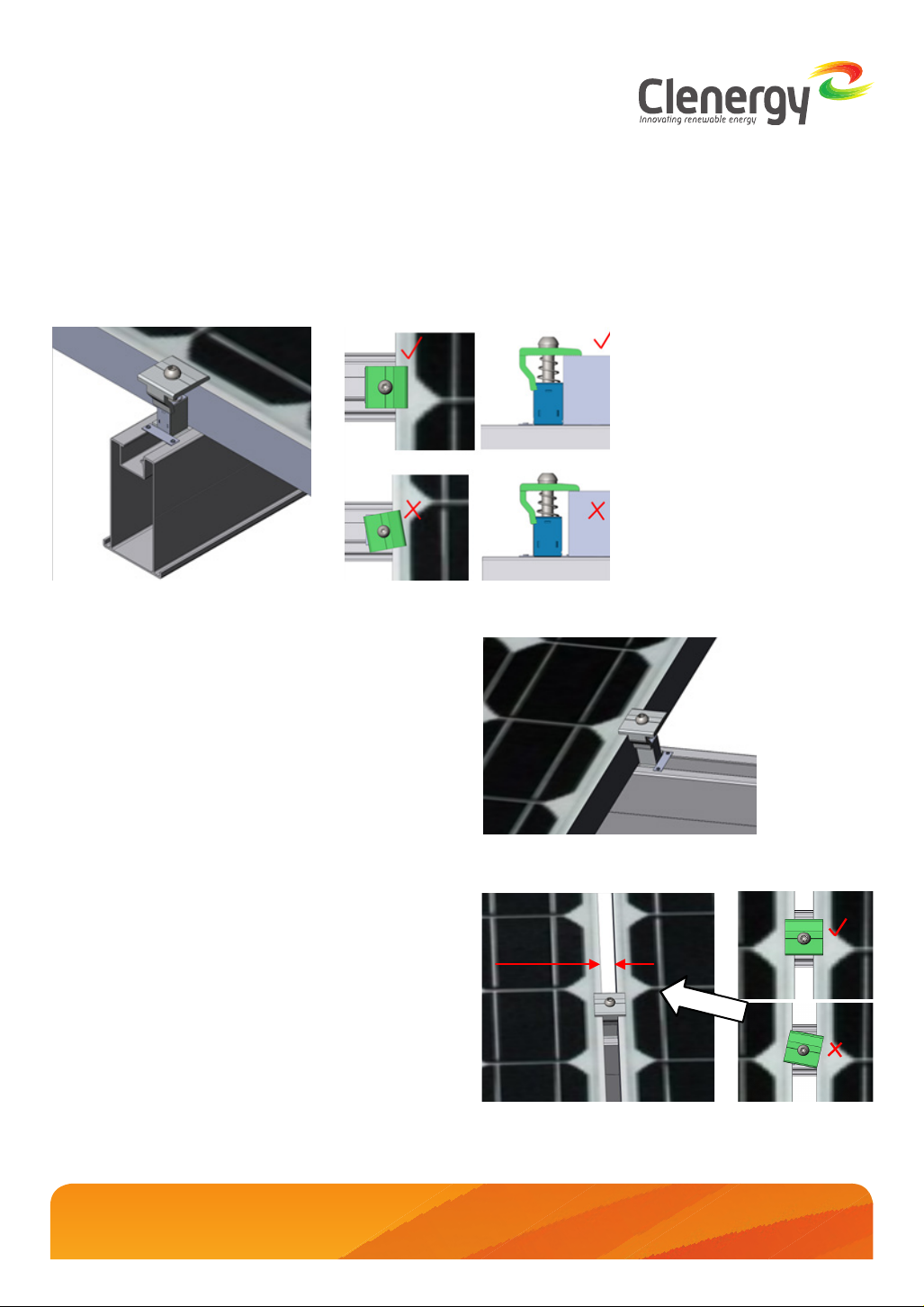 Clenergy
Innovating renewable energy