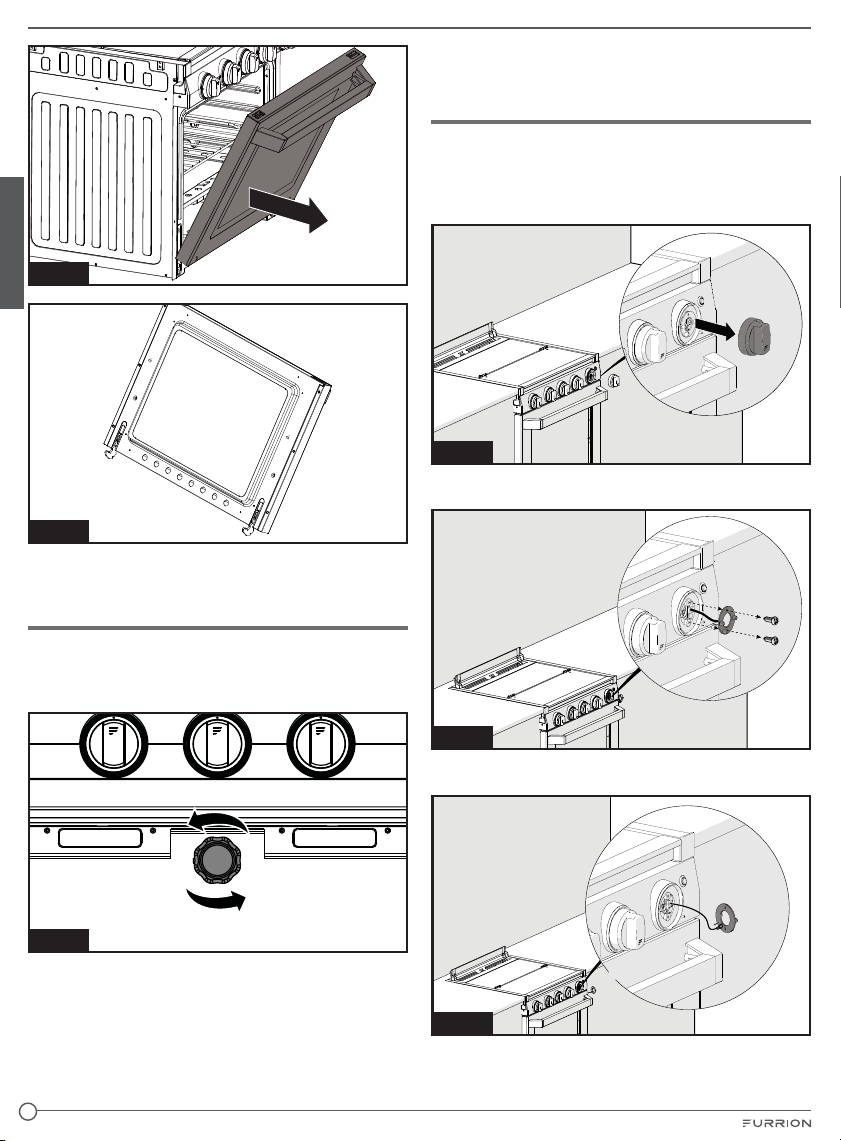 FURRION