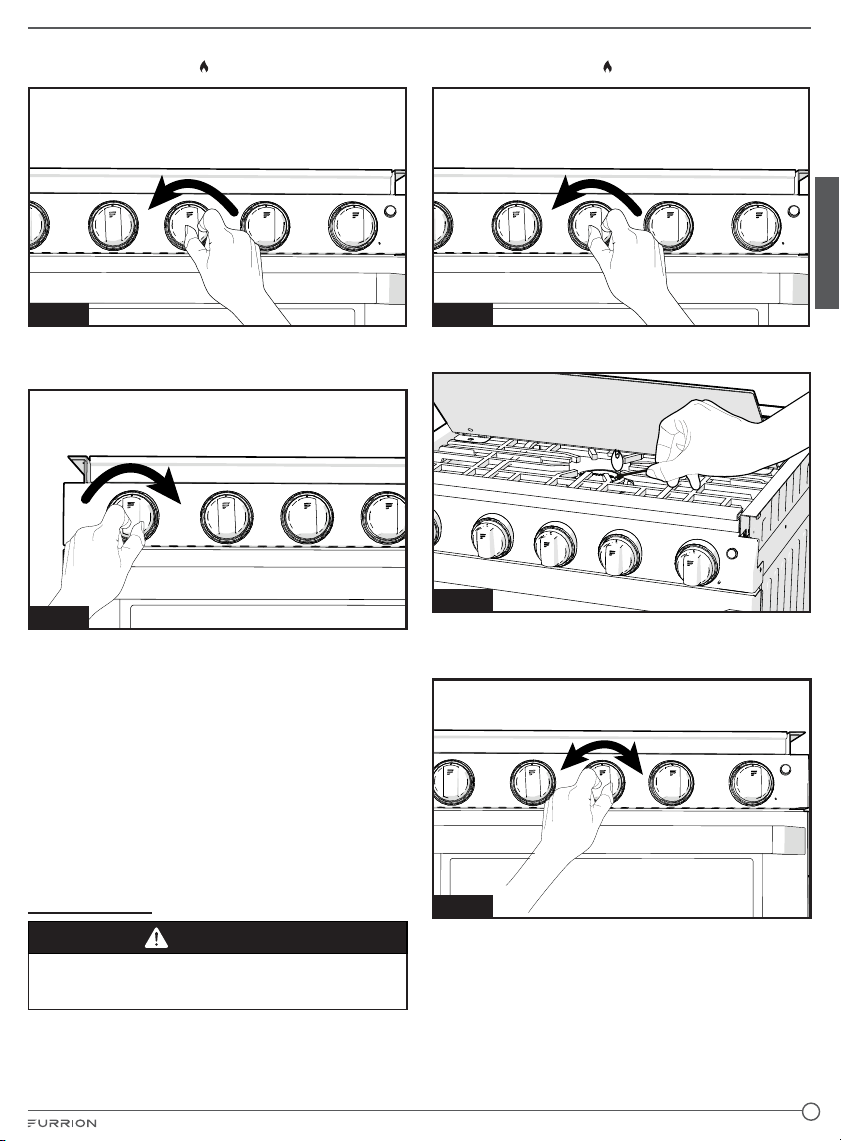 FURRION