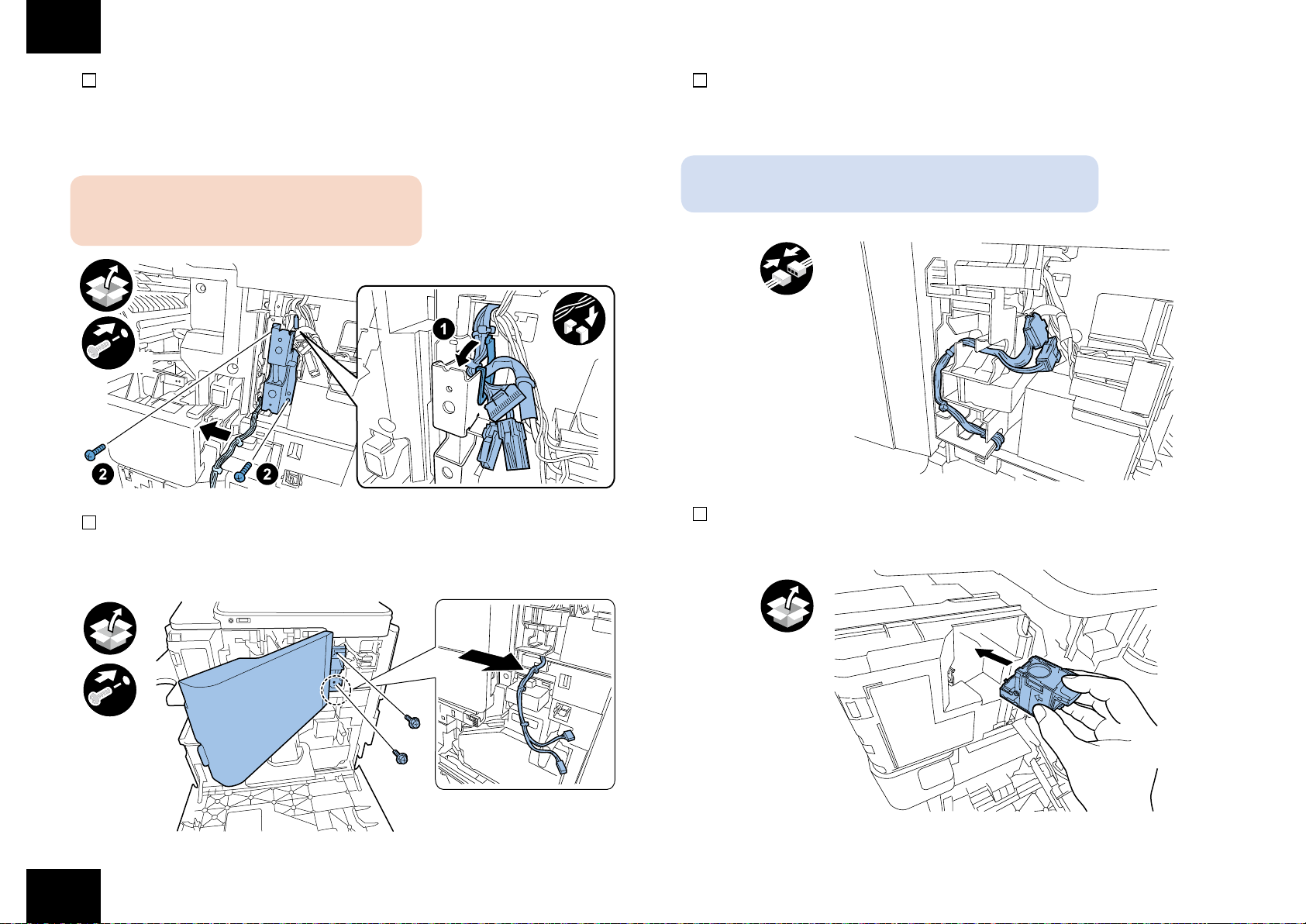 1

2

2