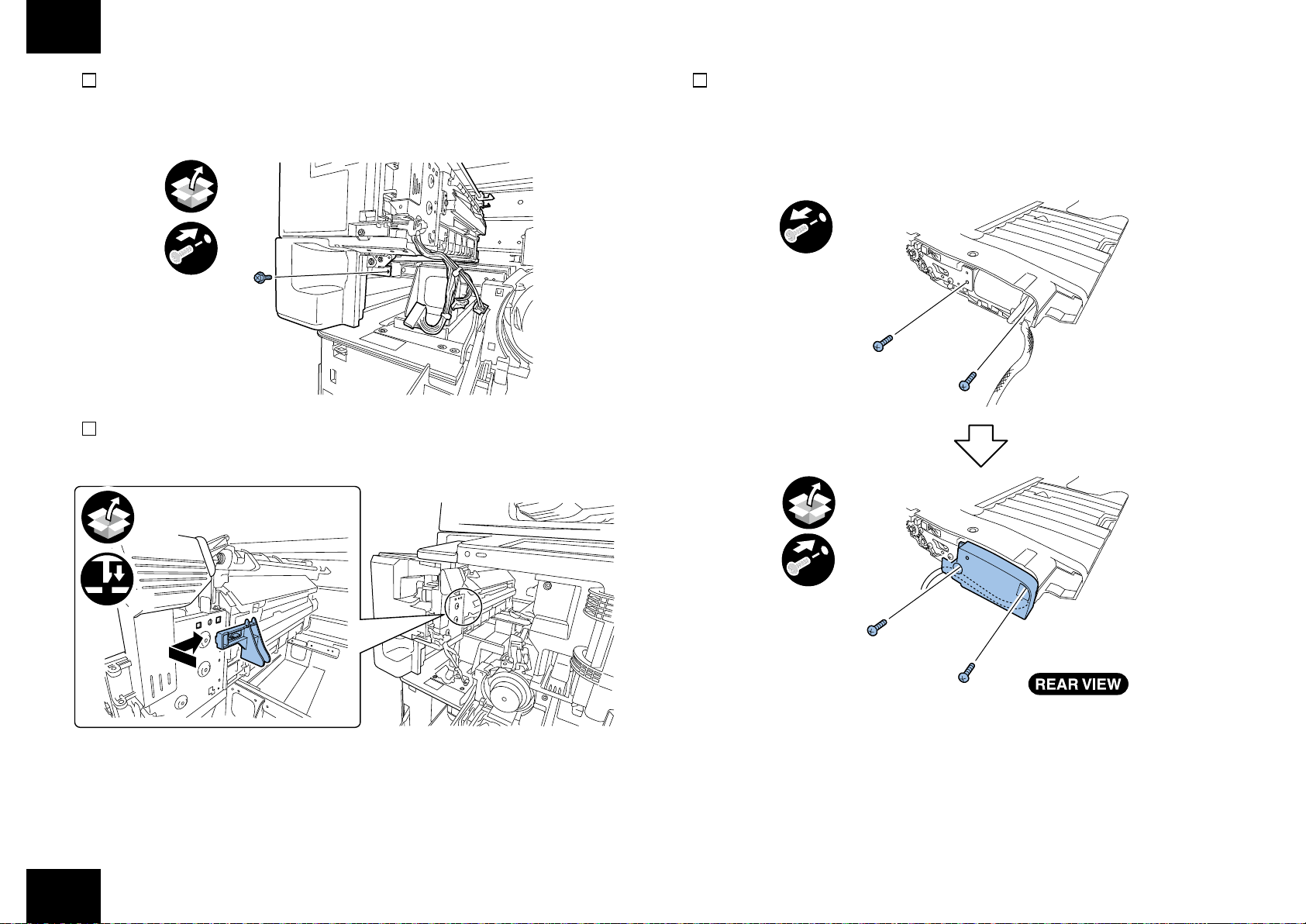 REAR VIEW