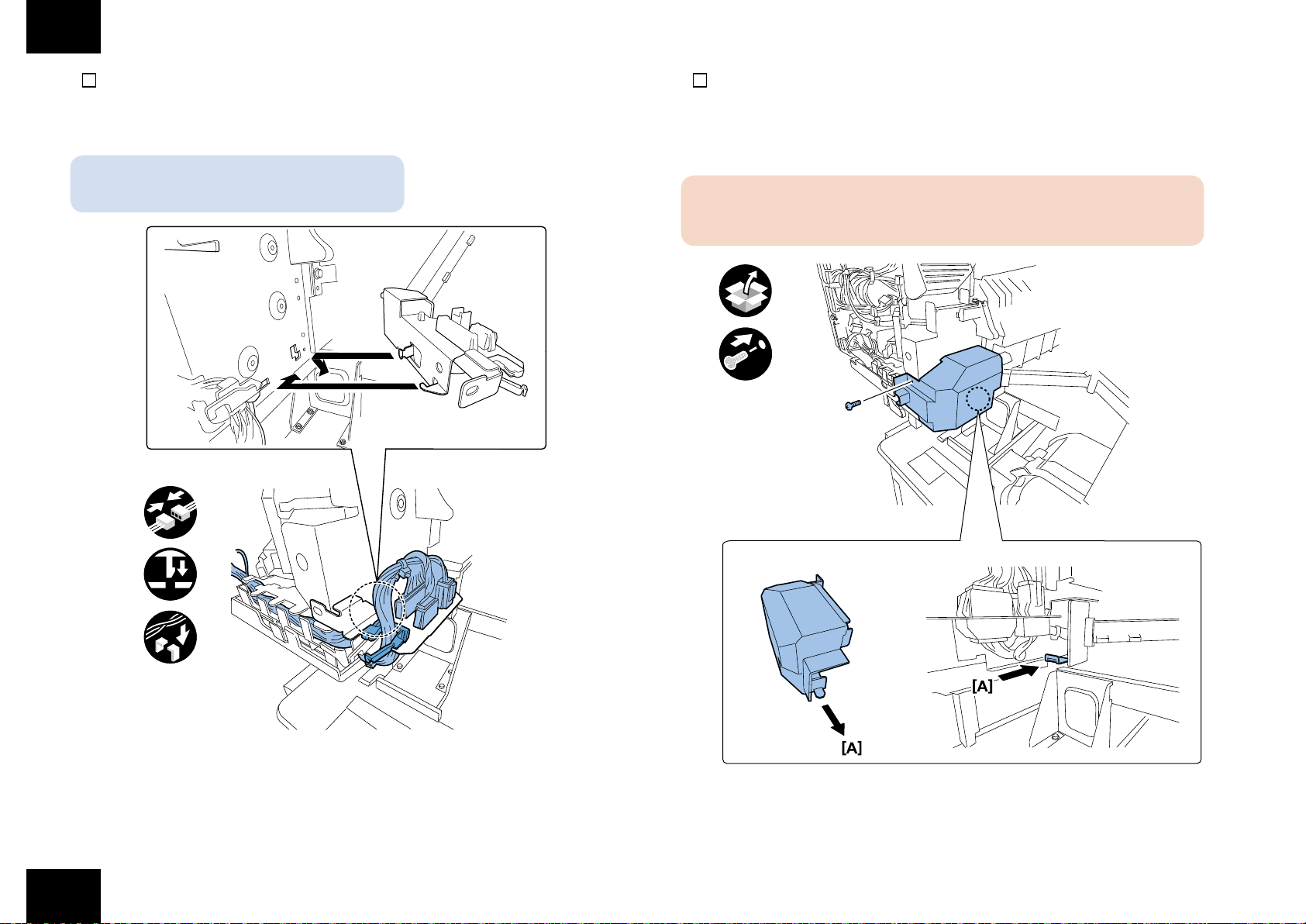 [A]

[A]