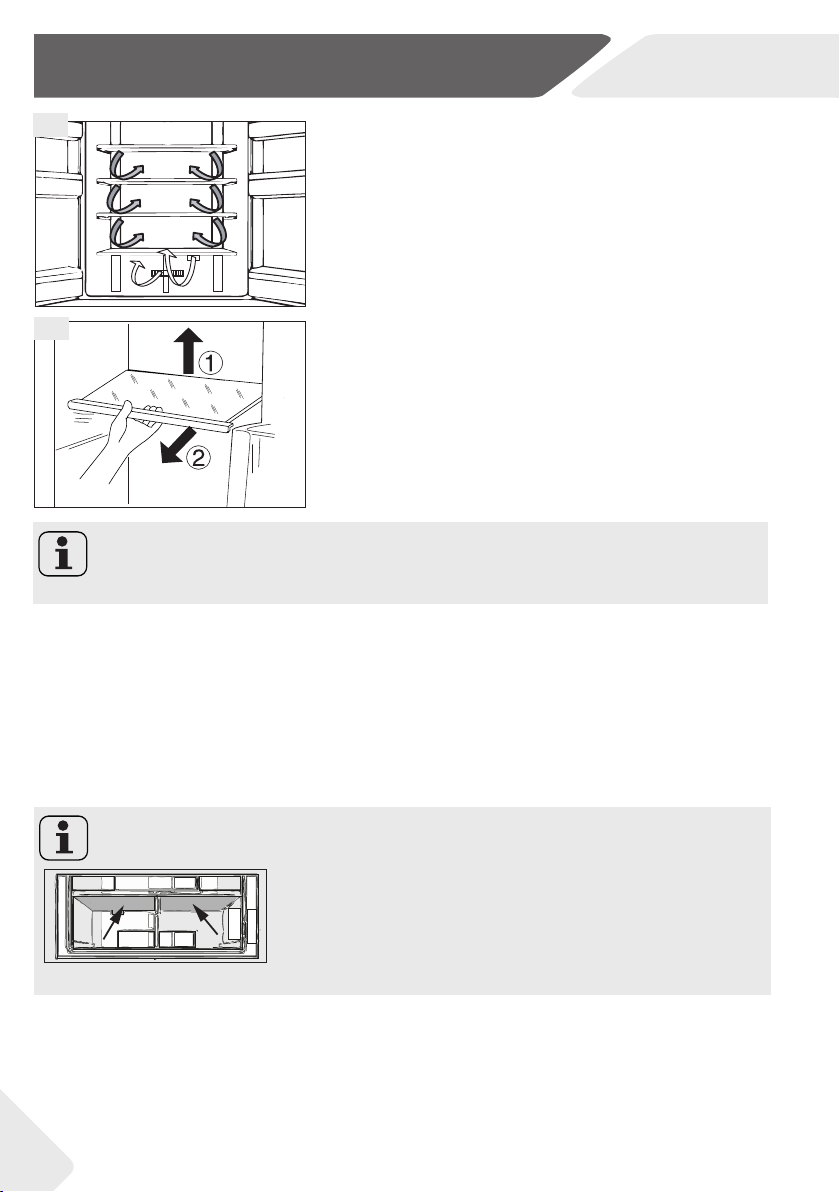 ①

②