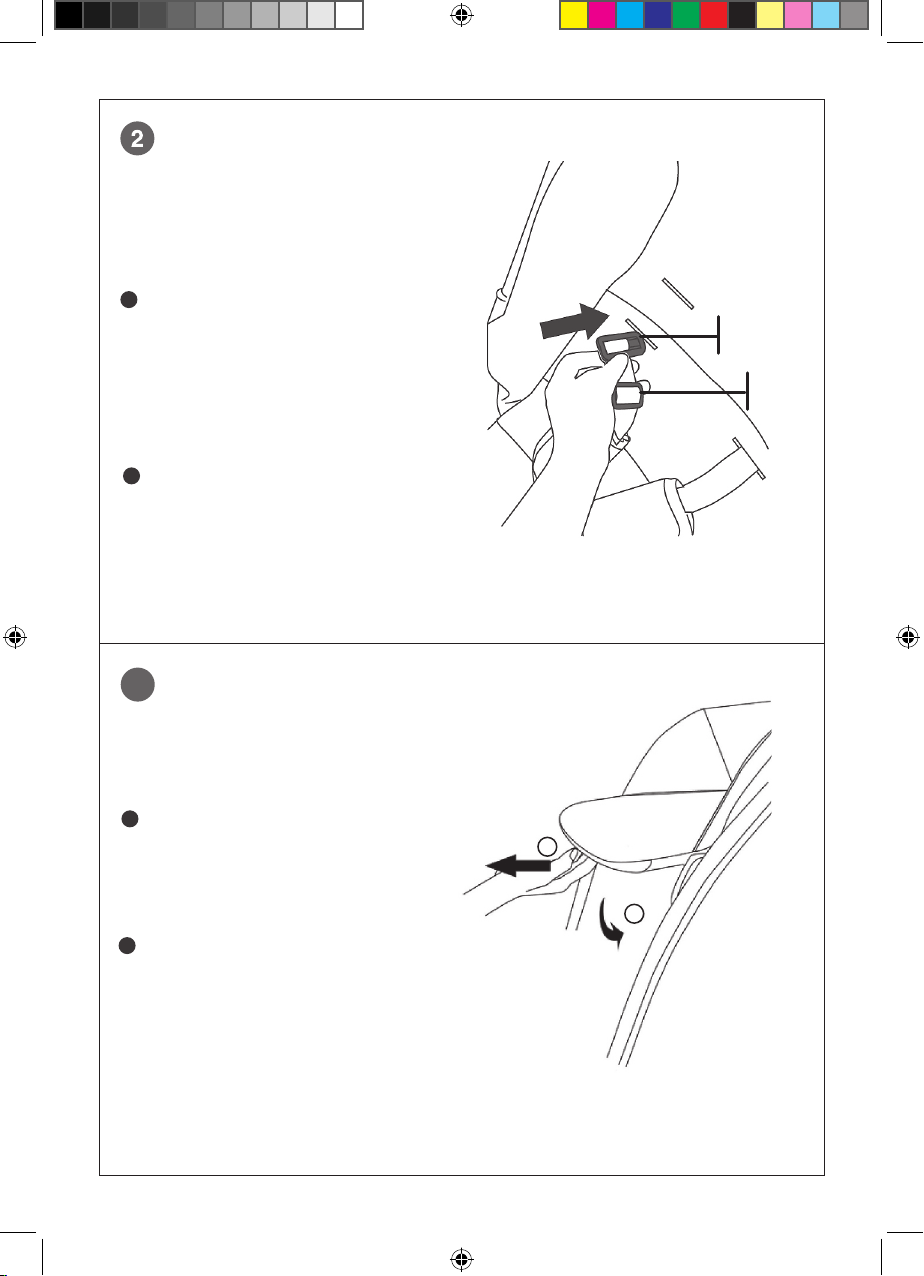 2