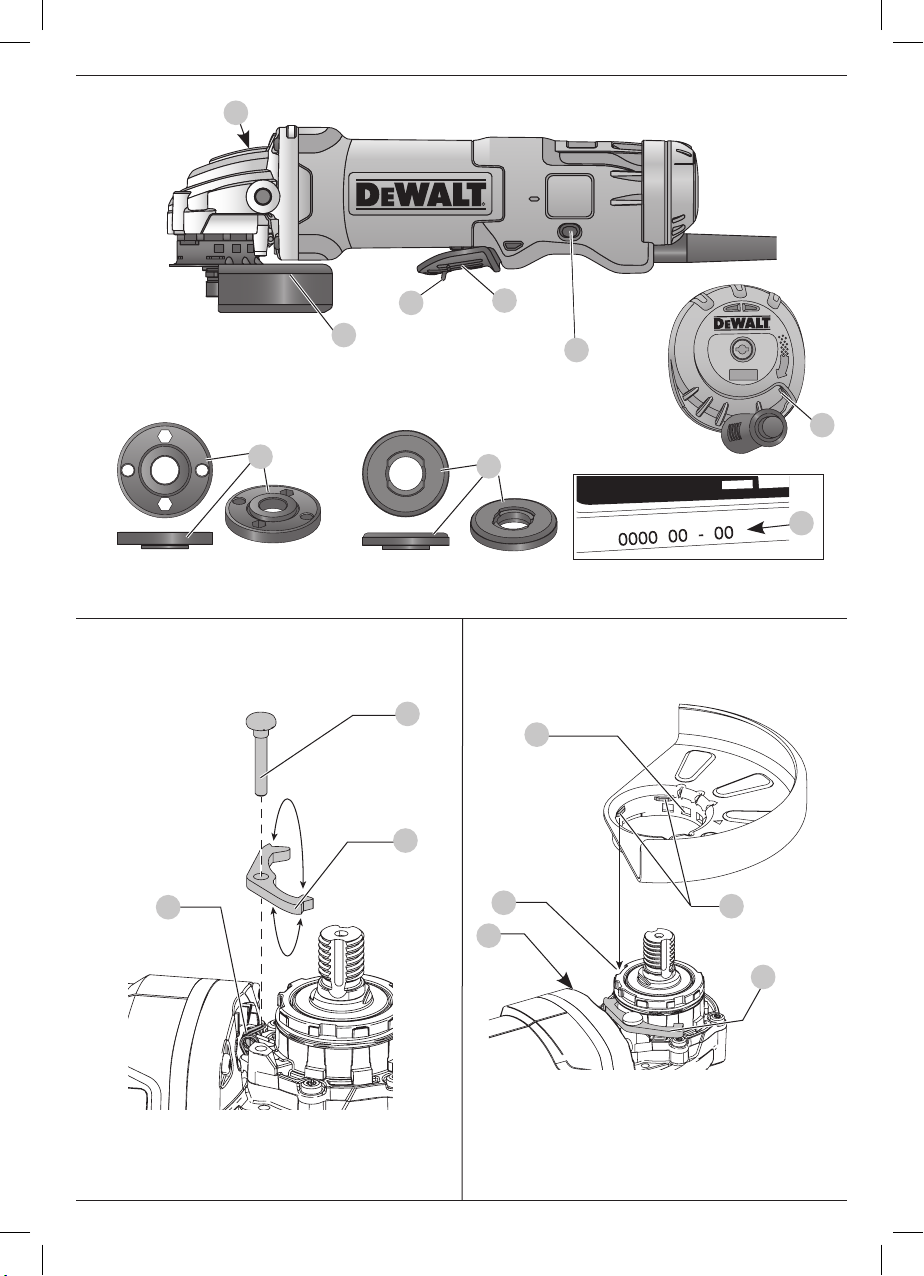 DEWALT

DEWALT

0000 00 - 00