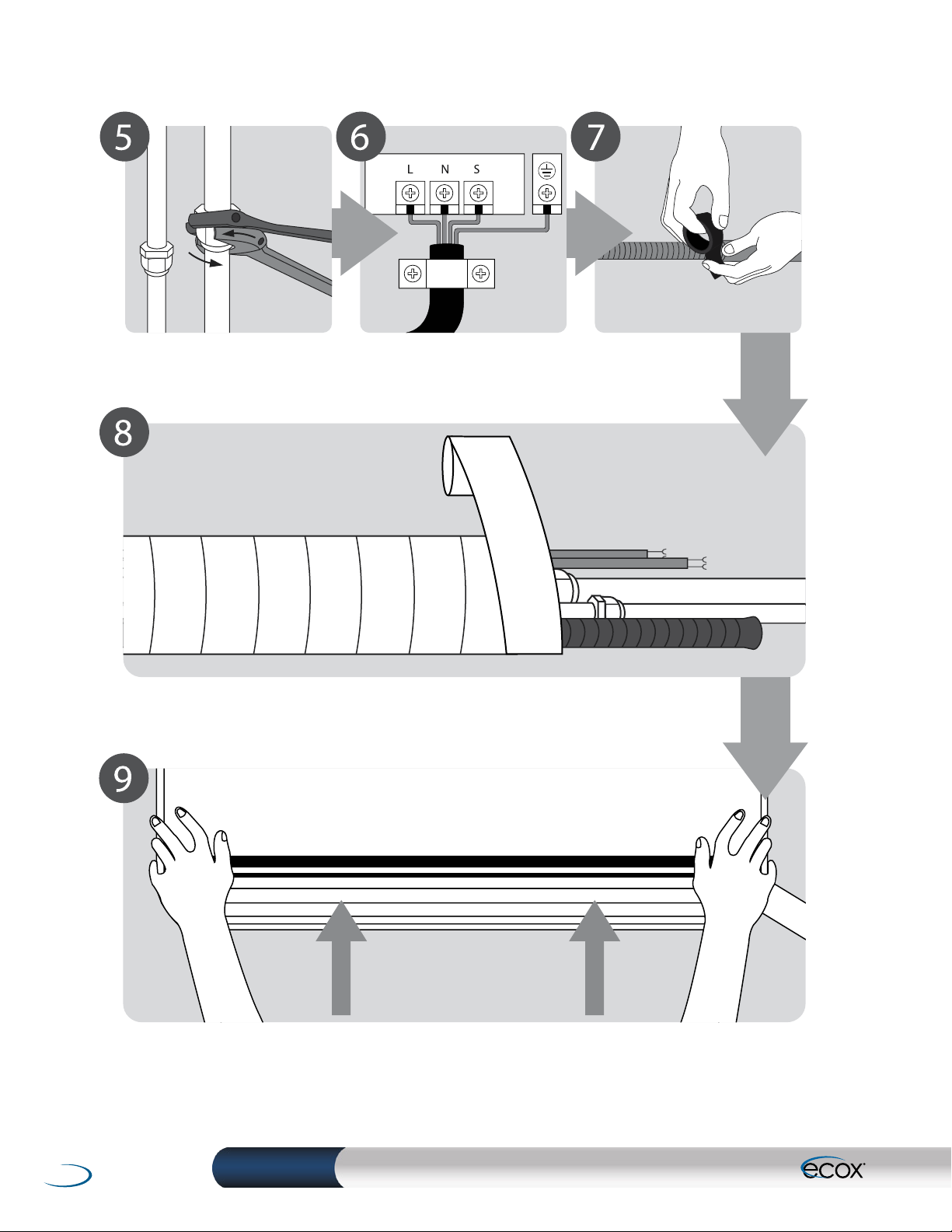 5
6
L N S
7
8
9
ecox