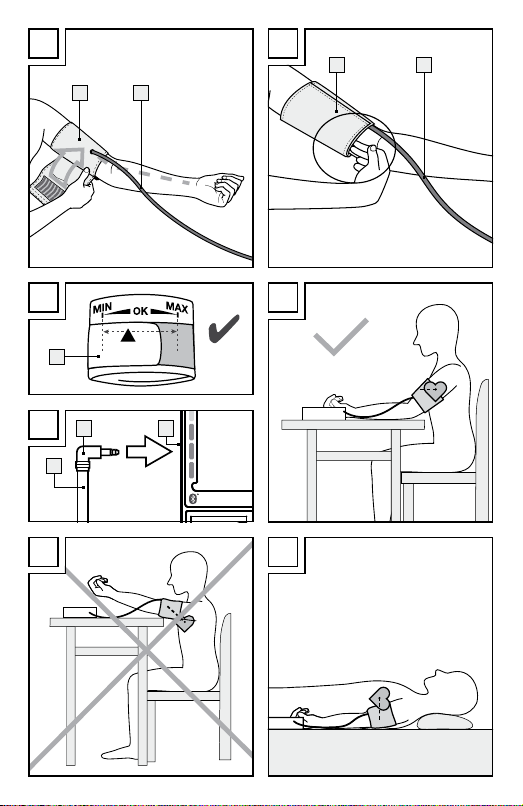 MIN OK MAX