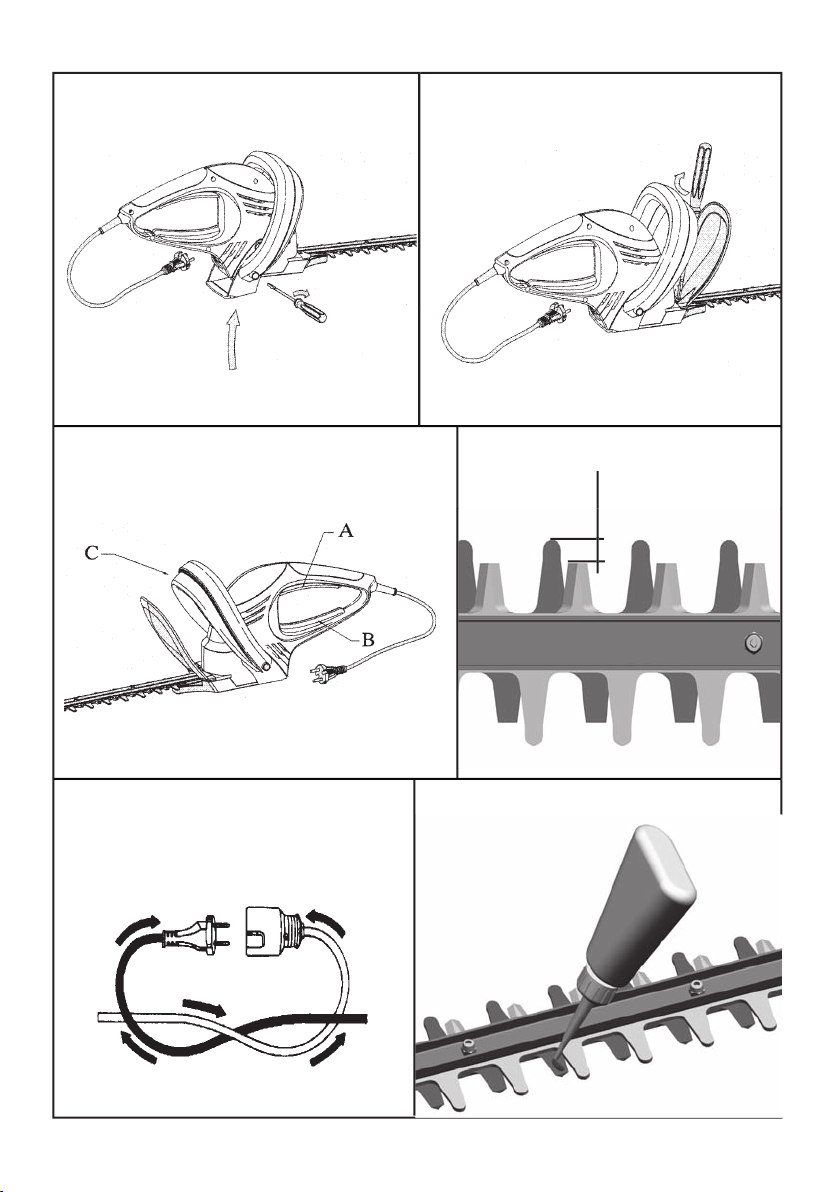 C
A
B