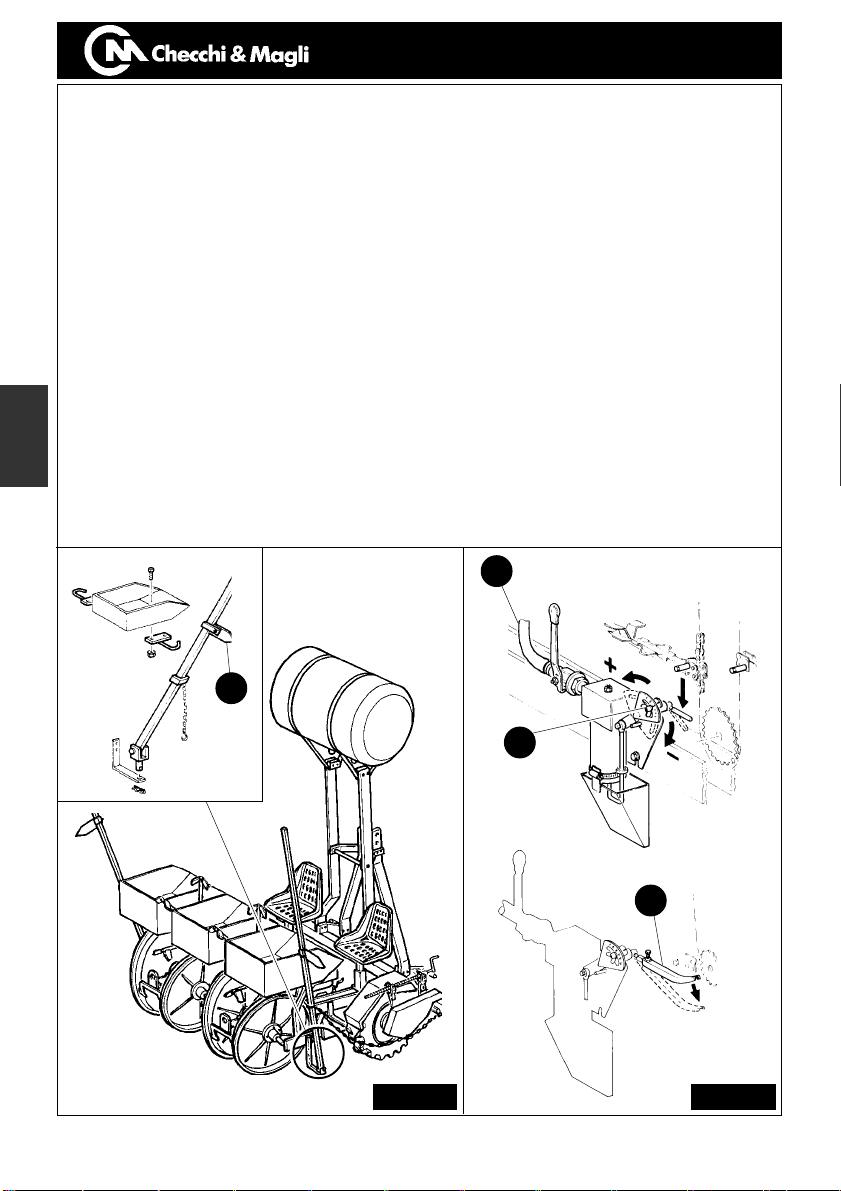 Checchi & Magli

+

-